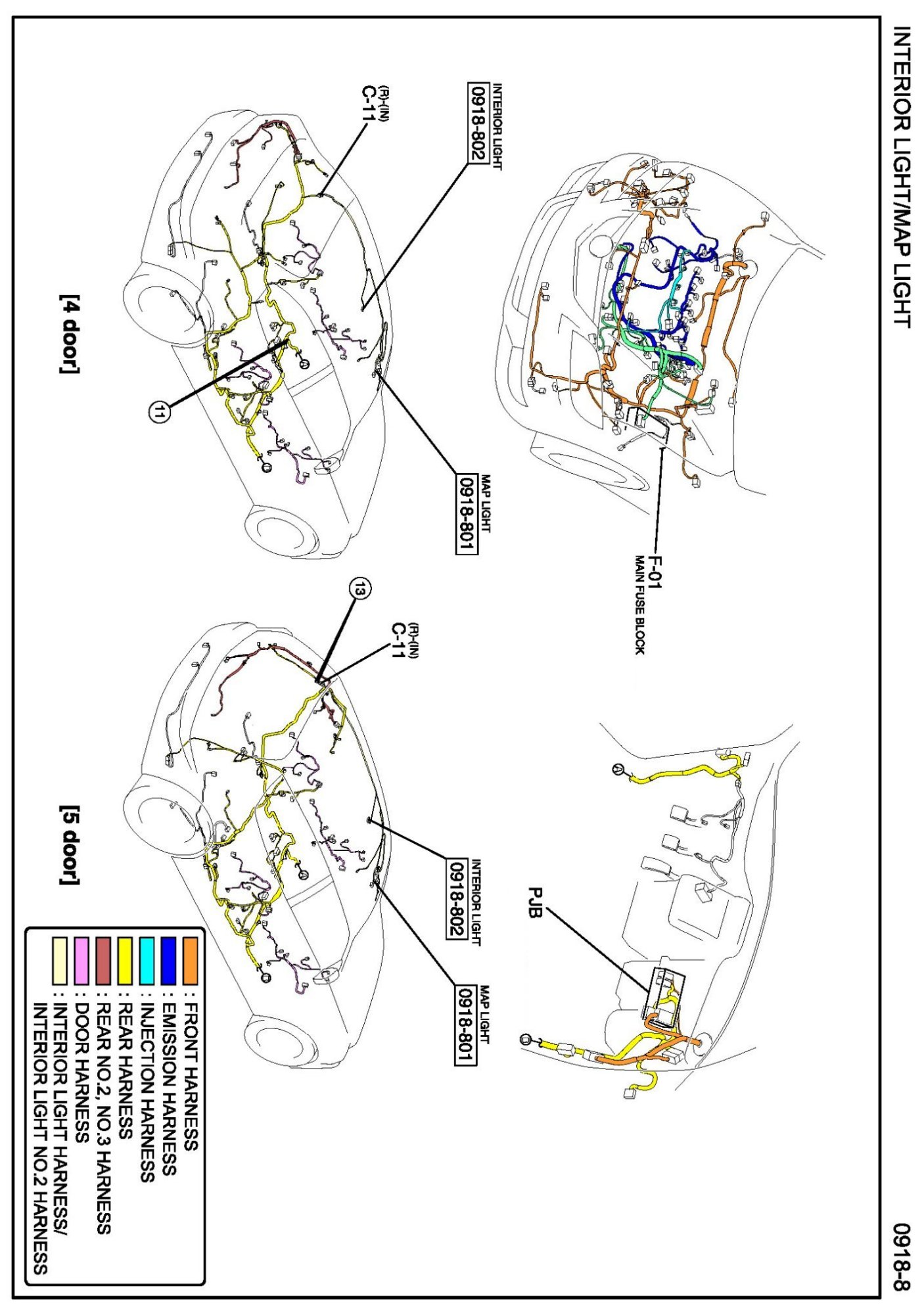 INTERIOR LIGHT/MAP LIGHT

0918-8

F-01
MAIN FUSE BLOCK

PJB

INTERIOR LIGHT
0918-802

(R)-(IN)
C-11

MAP LIGHT
0918-801

11

[4 door]

13

(R)-(IN)
C-11

INTERIOR LIGHT
0918-802

MAP LIGHT
0918-801

[5 door]

: FRONT HARNESS
: EMISSION HARNESS
: INJECTION HARNESS
: REAR HARNESS
: REAR NO.2, NO.3 HARNESS
: DOOR HARNESS
: INTERIOR LIGHT HARNESS/
INTERIOR LIGHT NO.2 HARNESS