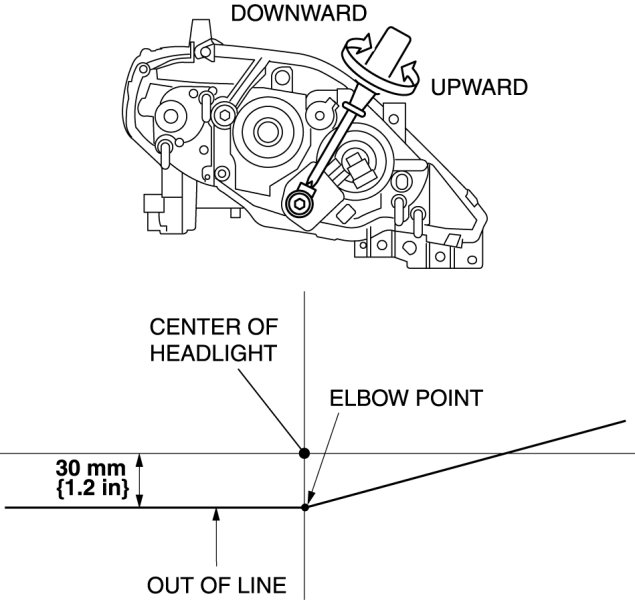 DOWNWARD

UPWARD

CENTER OF HEADLIGHT

ELBOW POINT

30 mm {1.2 in}

OUT OF LINE