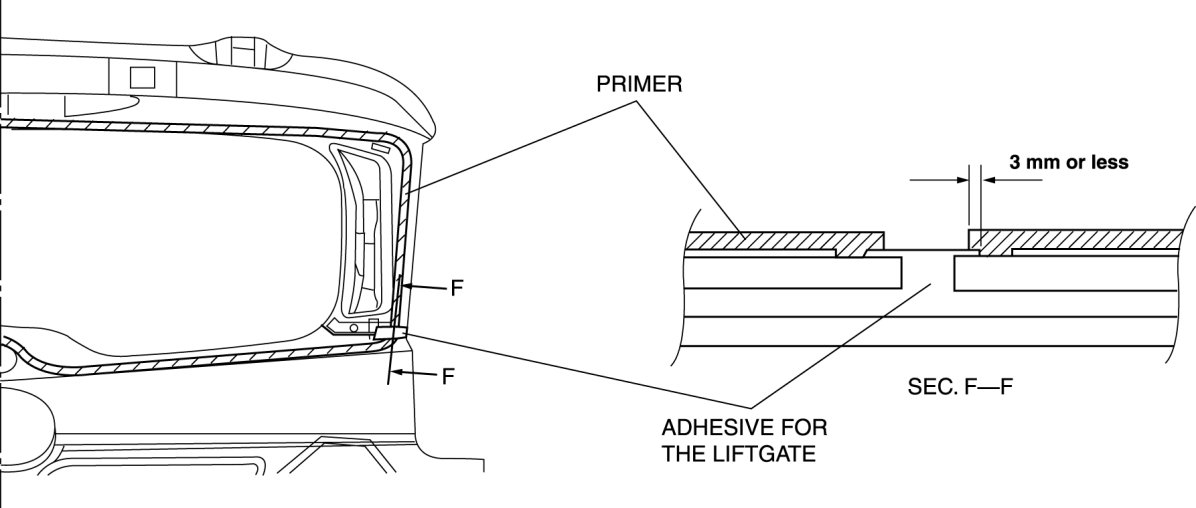 PRIMER

3 mm or less

F

F

SEC. F—F

ADHESIVE FOR THE LIFTGATE