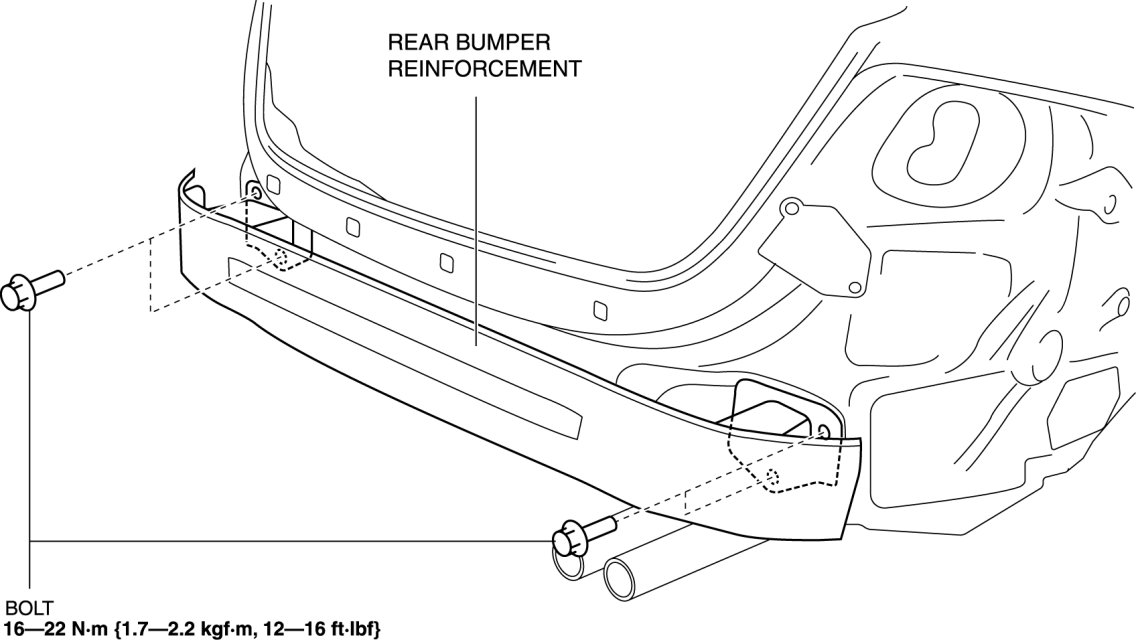 REAR BUMPER REINFORCEMENT

BOLT
16—22 N·m {1.7—2.2 kgf·m, 12—16 ft·lbf}