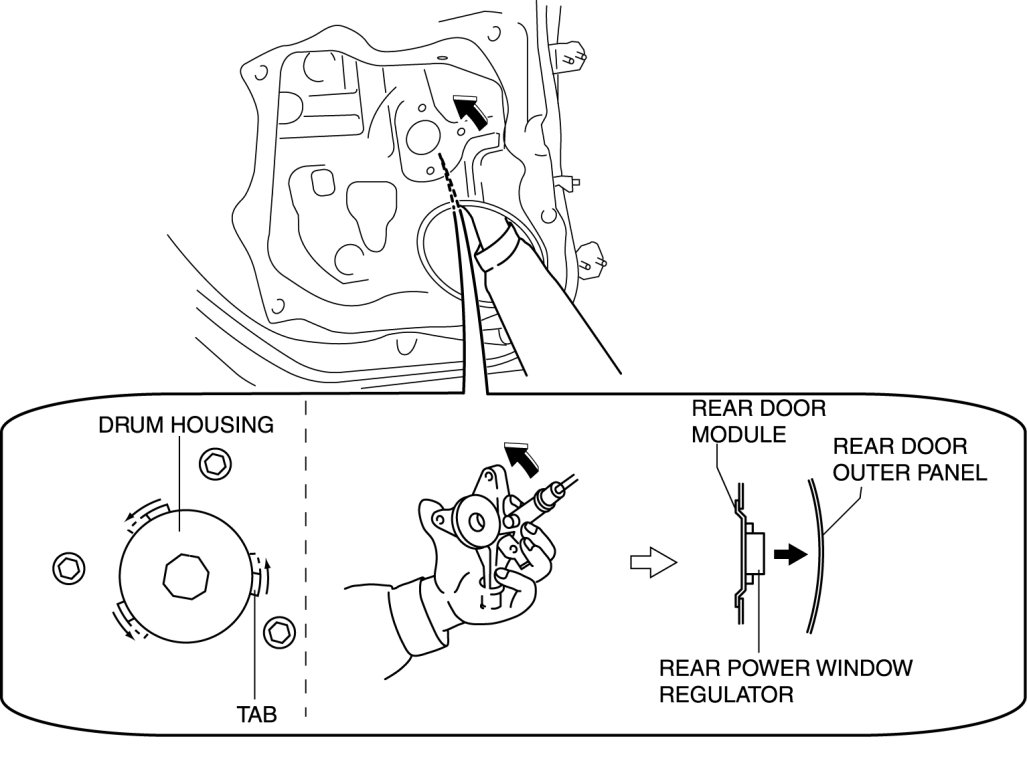 DRUM HOUSING

TAB

REAR DOOR MODULE

REAR DOOR OUTER PANEL

REAR POWER WINDOW REGULATOR