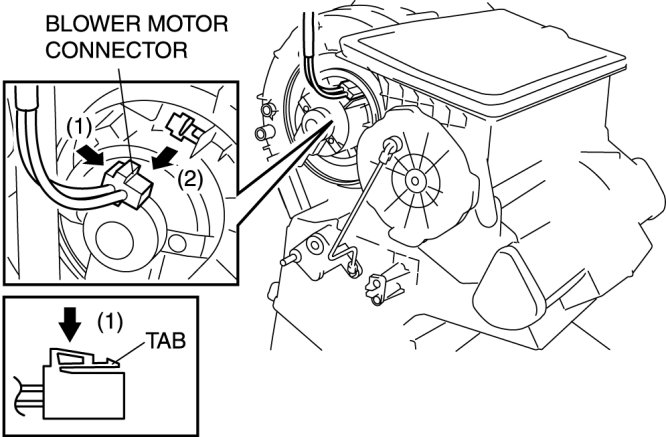 BLOWER MOTOR CONNECTOR

(1)

(2)

(1)

TAB