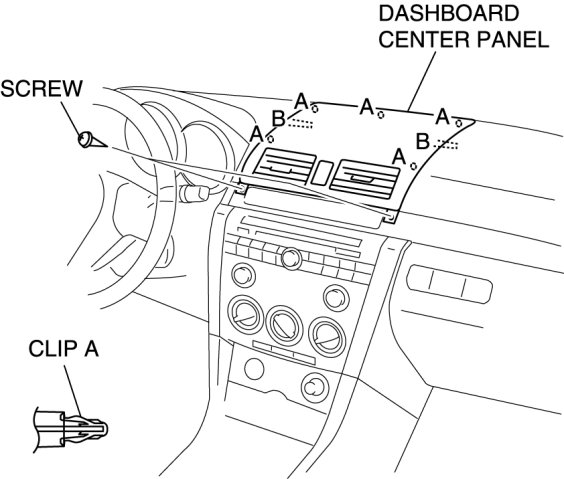 DASHBOARD
CENTER PANEL

SCREW

A
A
A
B
A
B
A

CLIP A