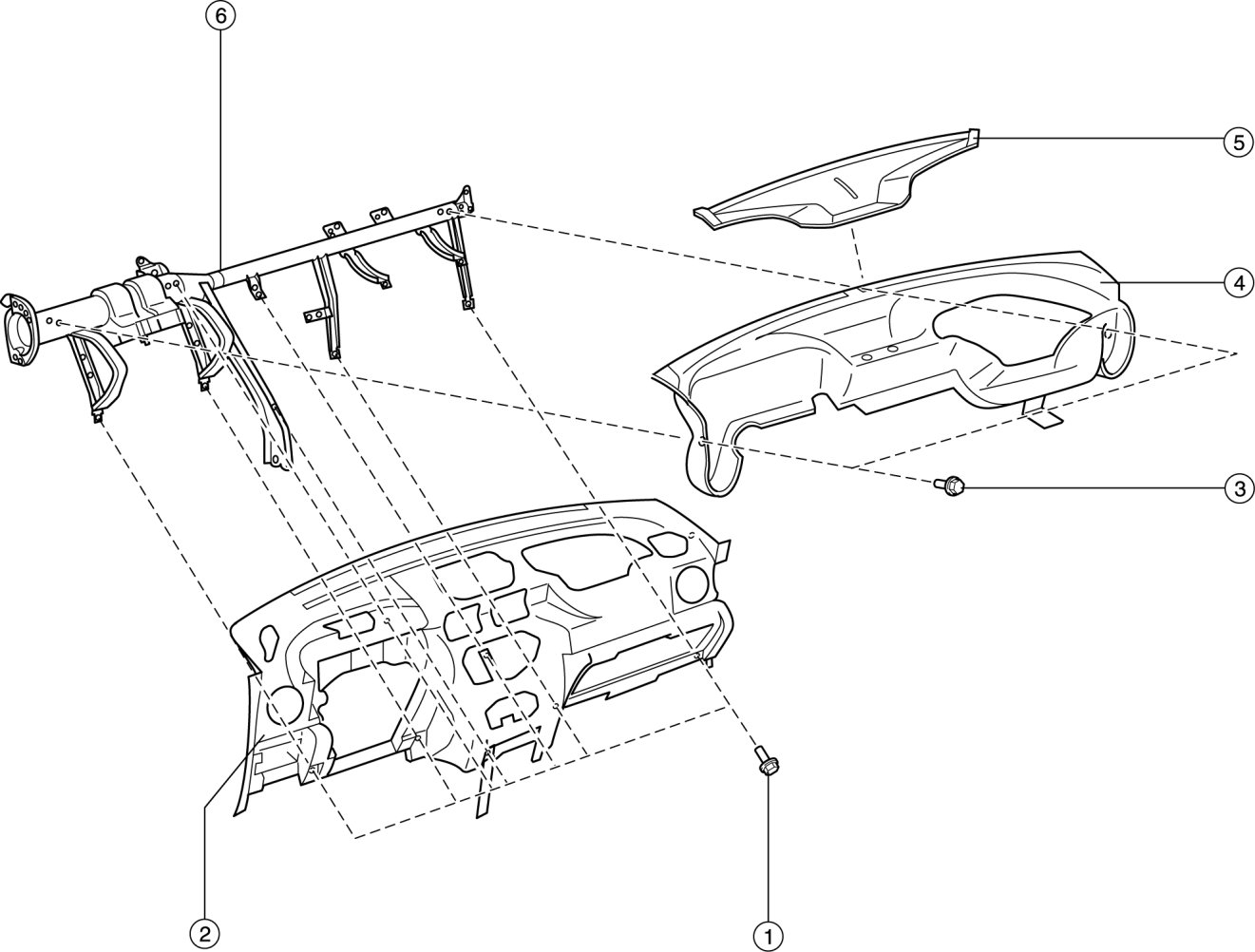 6
5
4
3
2
1