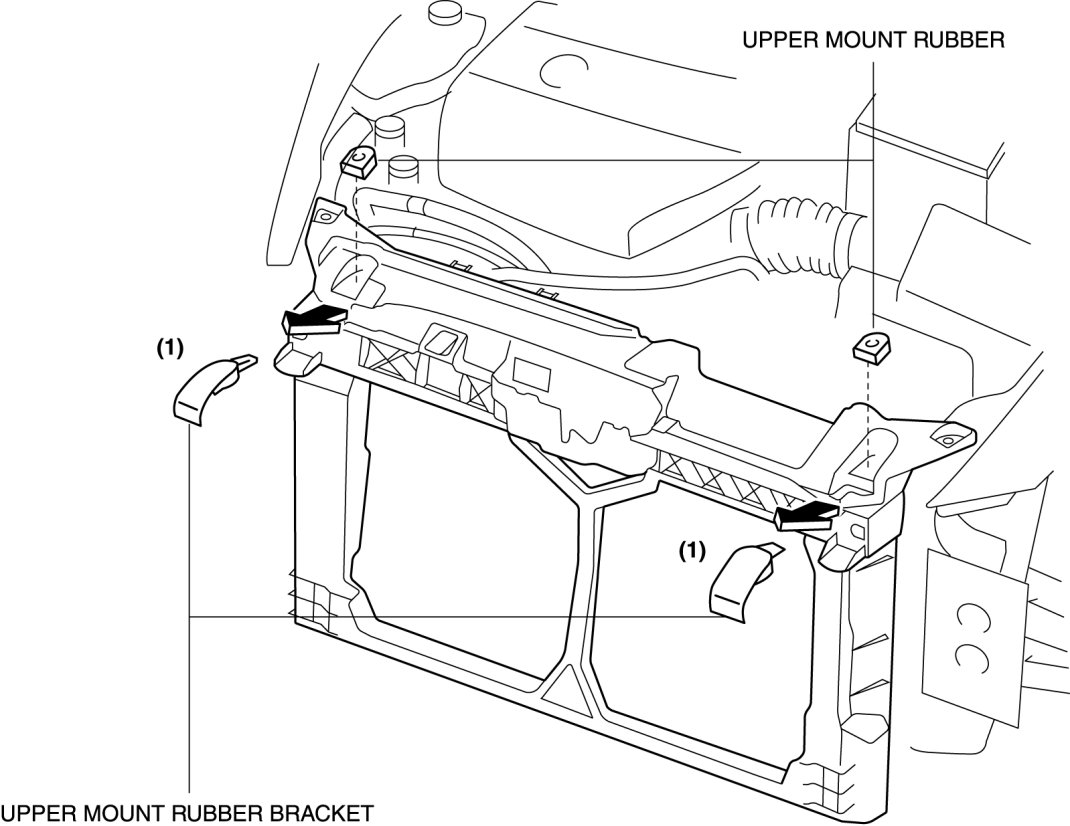 UPPER MOUNT RUBBER

(1)

(1)

UPPER MOUNT RUBBER BRACKET