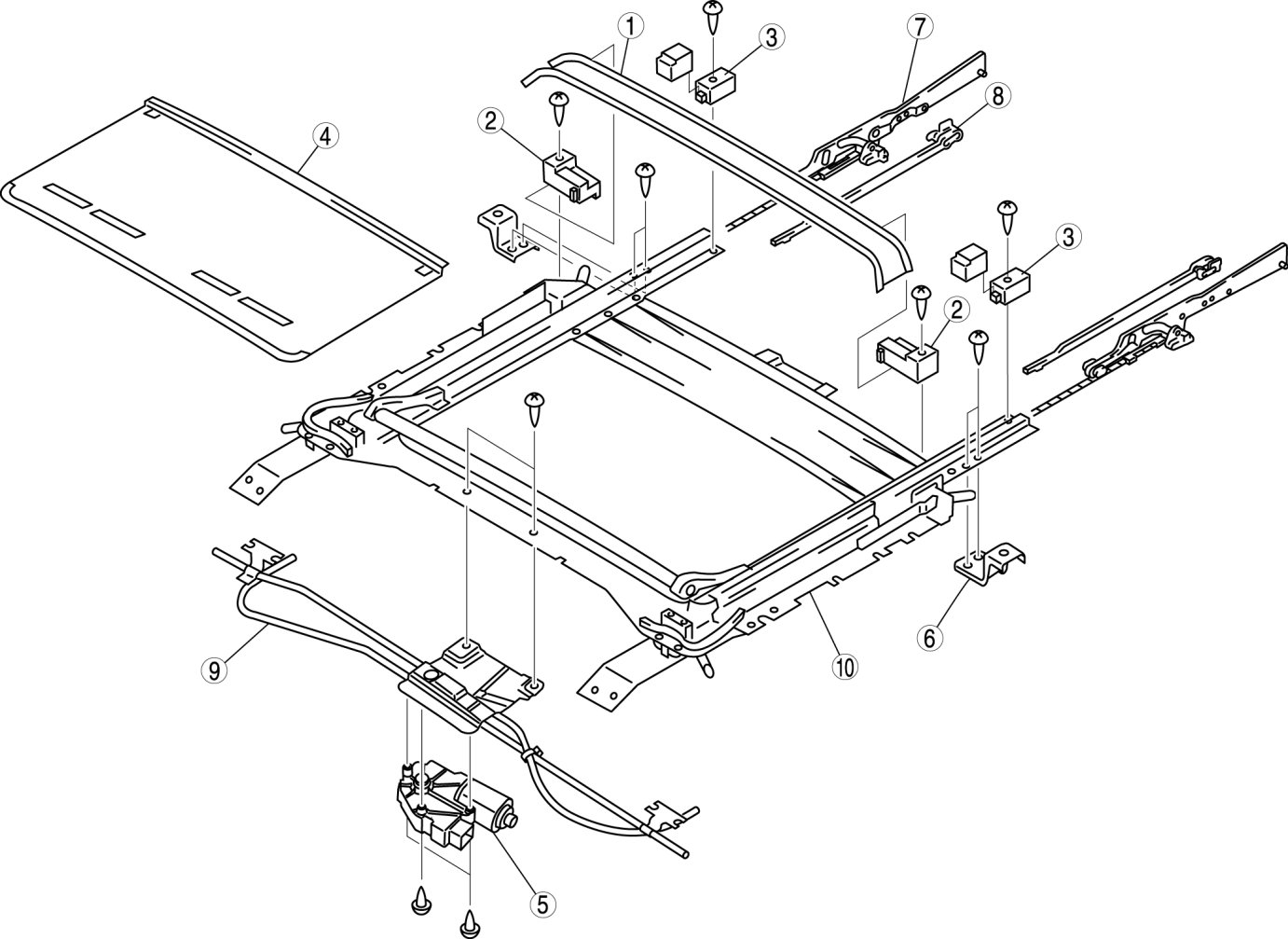 1
3
7
8
2
4
3
2
6
10
9
5