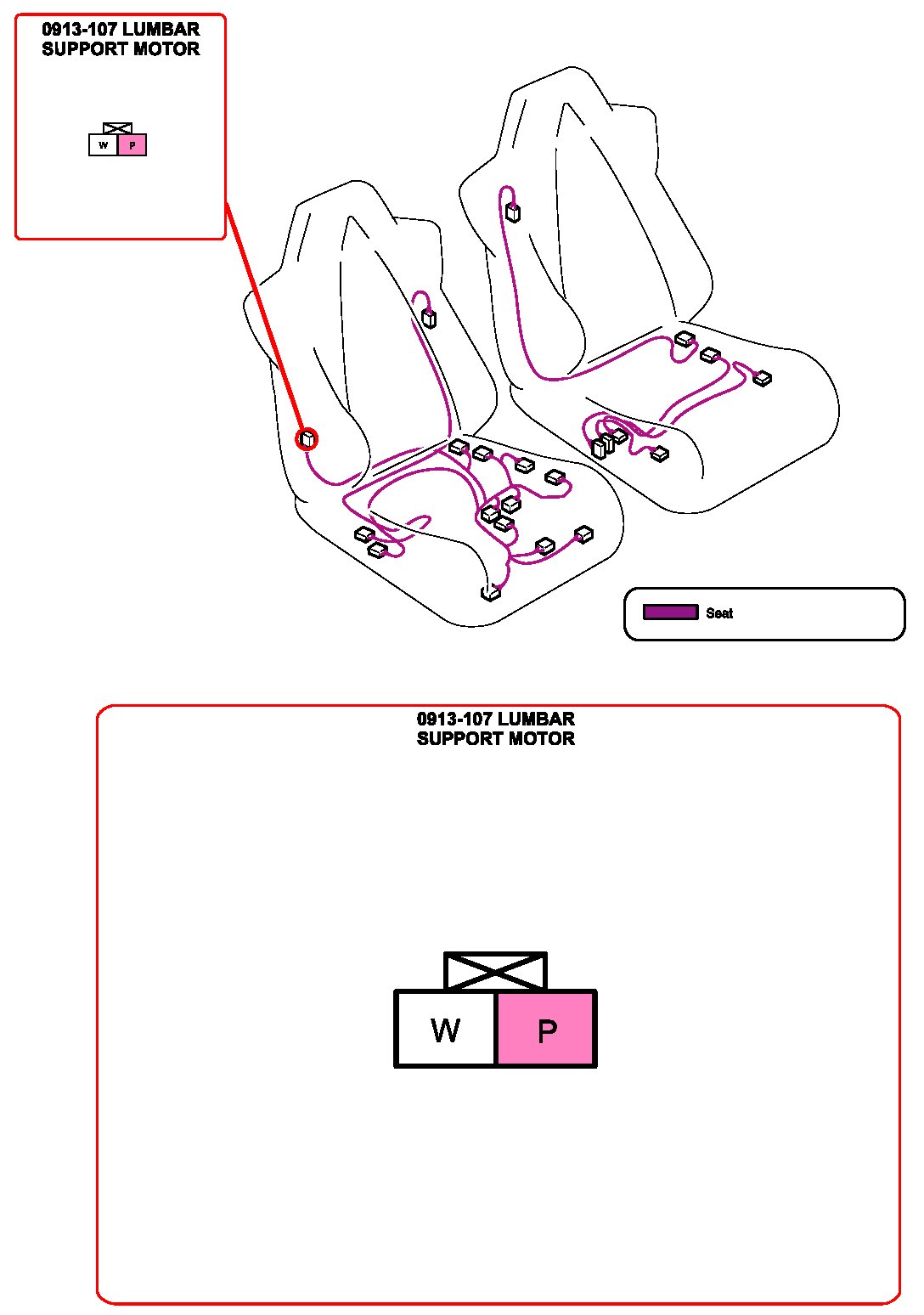 0913-107 LUMBAR SUPPORT MOTOR

W P

Seat

0913-107 LUMBAR SUPPORT MOTOR

W P