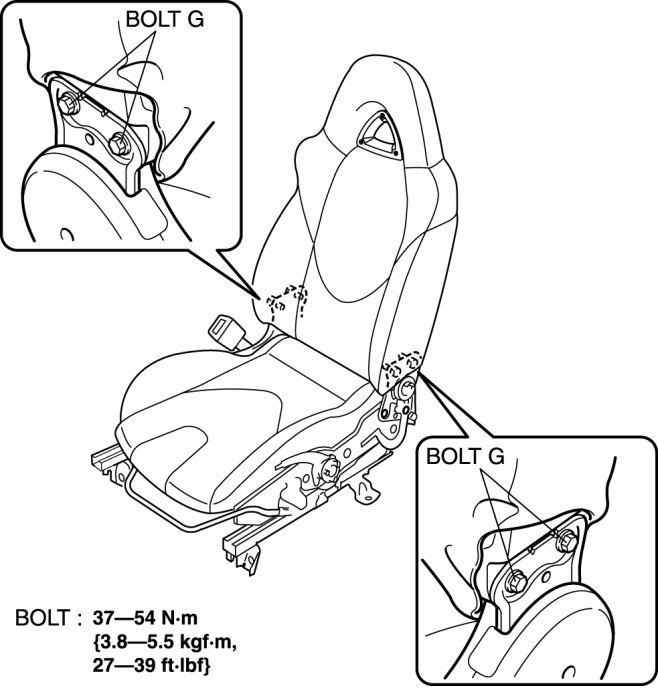 BOLT G

BOLT G

BOLT : 37—54 N·m
{3.8—5.5 kgf·m,
27—39 ft·lbf}