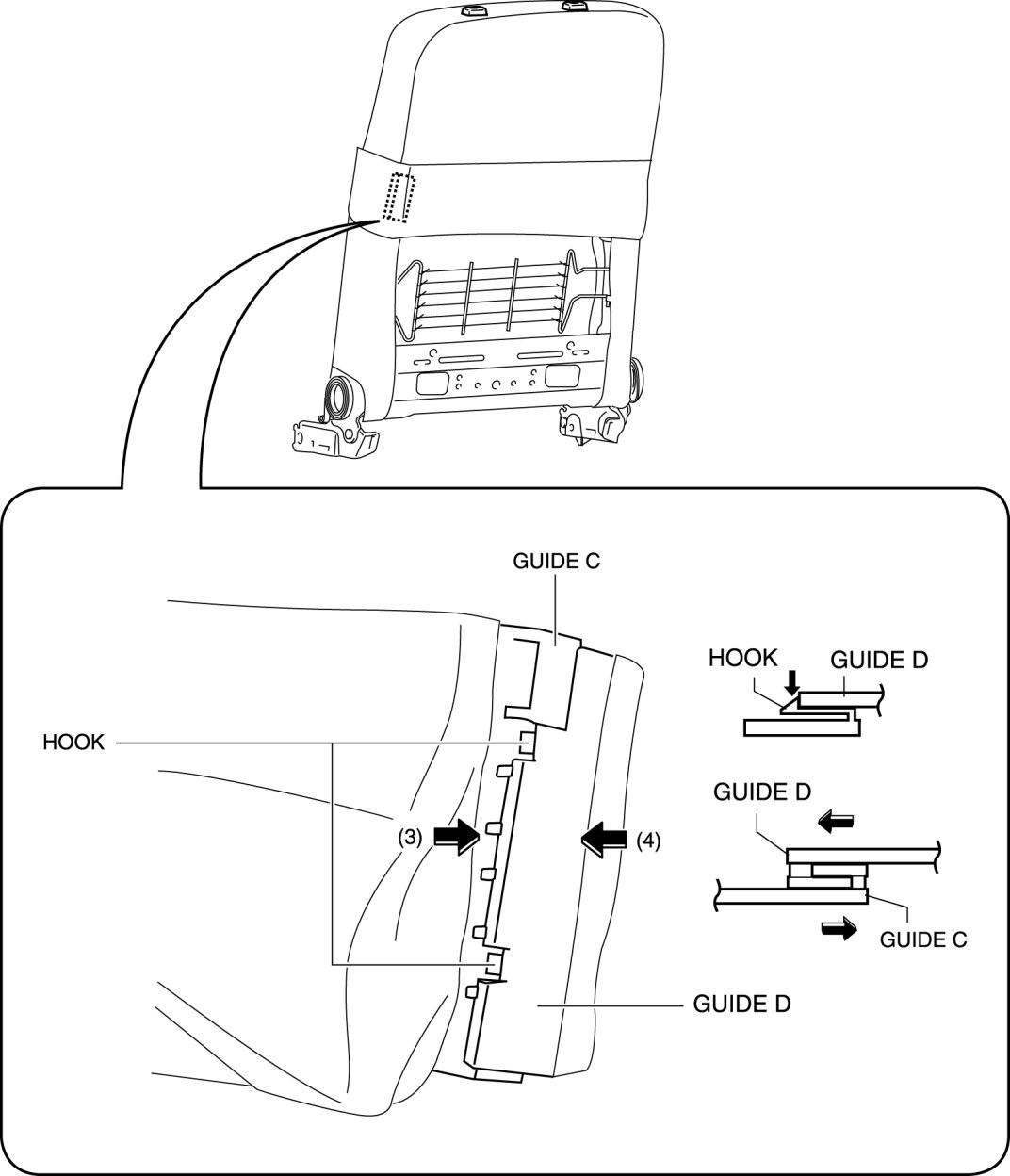 GUIDE C

HOOK

(3)

(4)

GUIDE D

HOOK

GUIDE D

GUIDE D

GUIDE C