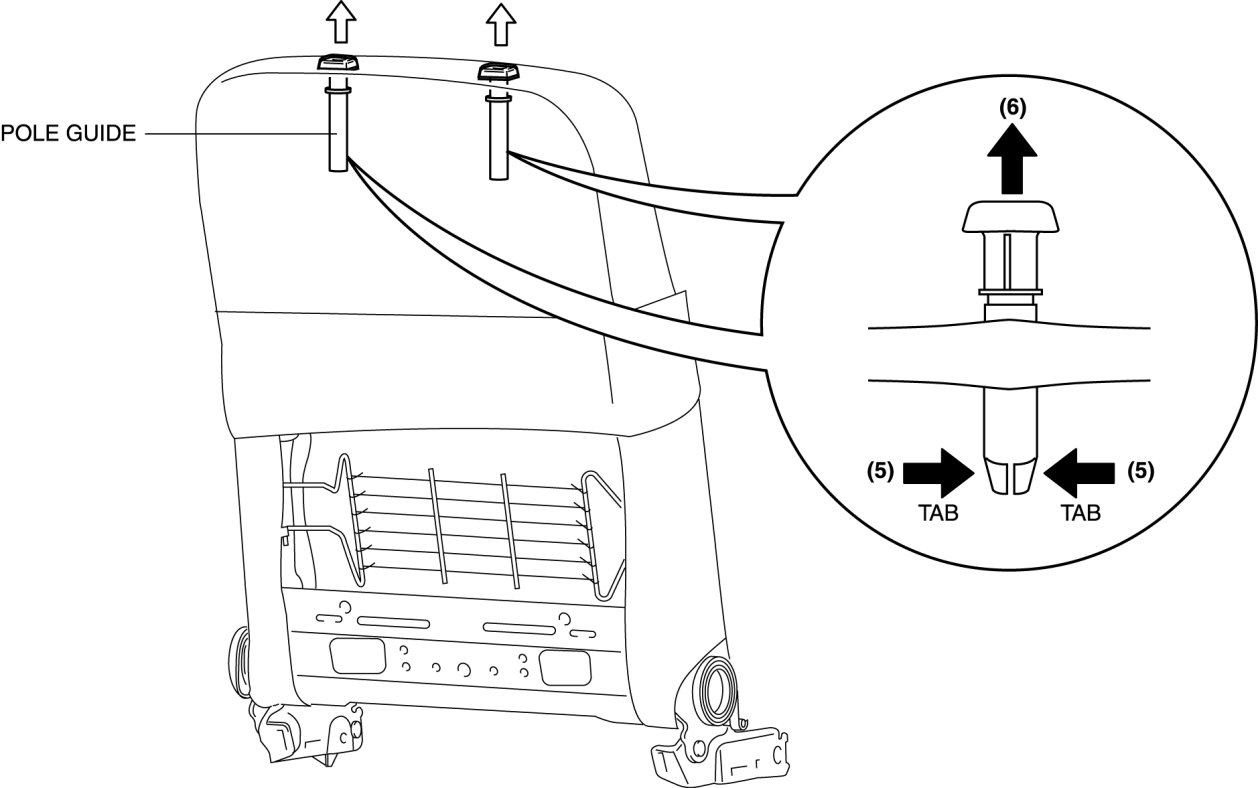 POLE GUIDE

(6)

(5)
TAB

(5)
TAB