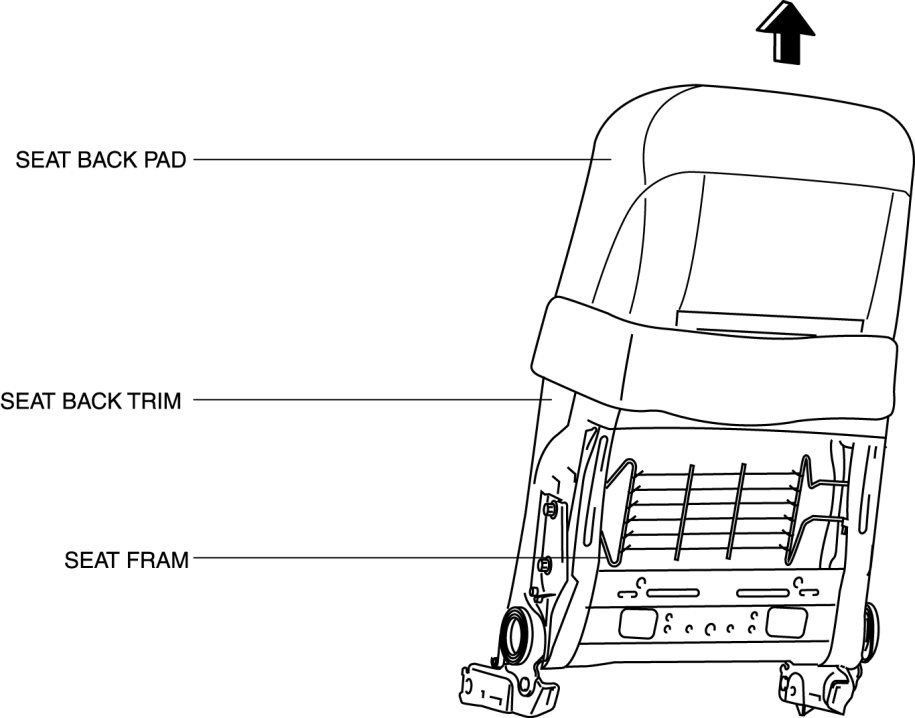 SEAT BACK PAD

SEAT BACK TRIM

SEAT FRAM