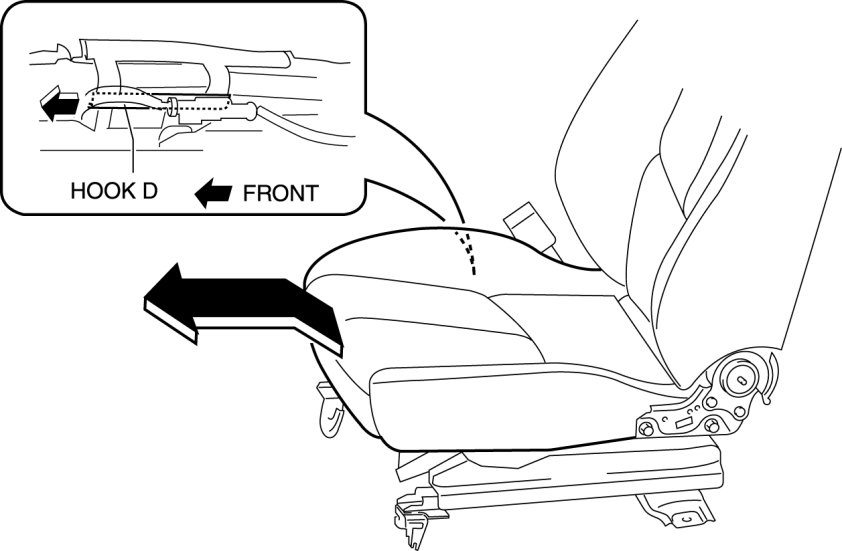 HOOK D
FRONT