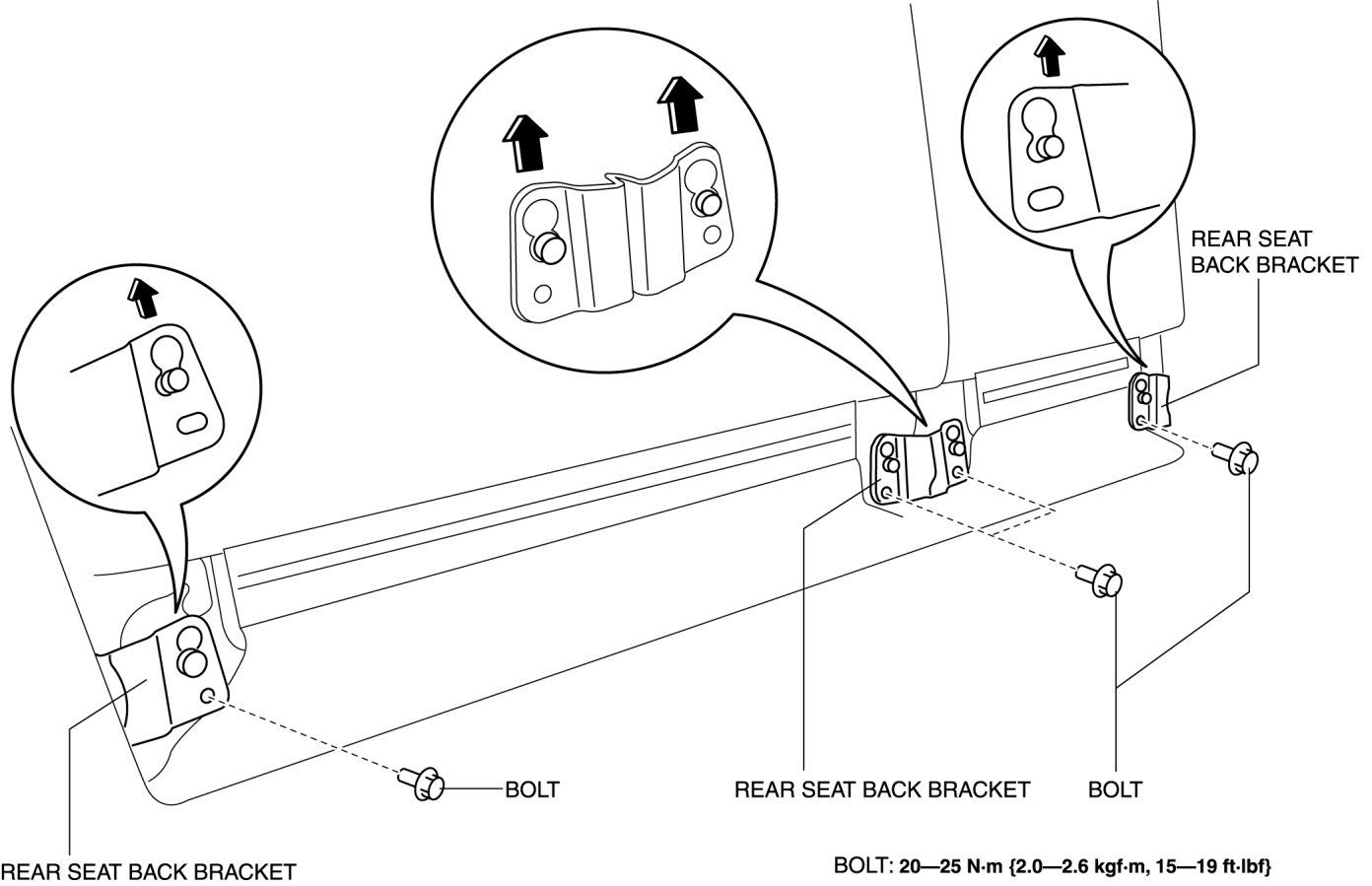 REAR SEAT BACK BRACKET

BOLT

REAR SEAT BACK BRACKET

BOLT

REAR SEAT BACK BRACKET

BOLT: 20—25 N·m {2.0—2.6 kgf·m, 15—19 ft·lbf}