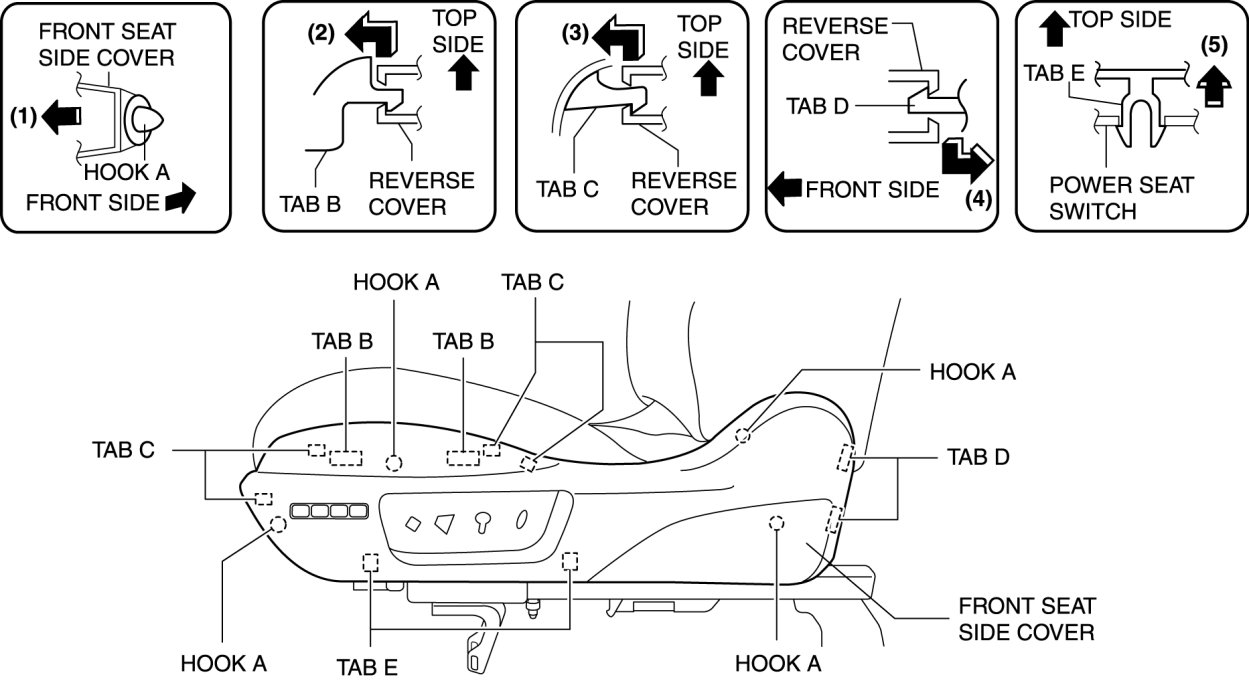 FRONT SEAT SIDE COVER
(1)
HOOK A
FRONT SIDE

(2)
TOP SIDE
TAB B
REVERSE COVER

(3)
TOP SIDE
TAB C
REVERSE COVER

REVERSE COVER
TAB D
FRONT SIDE
(4)

TOP SIDE
(5)
TAB E
POWER SEAT SWITCH

HOOK A
TAB C
TAB B
TAB B
HOOK A
TAB C
TAB D
HOOK A
TAB E
HOOK A
FRONT SEAT SIDE COVER