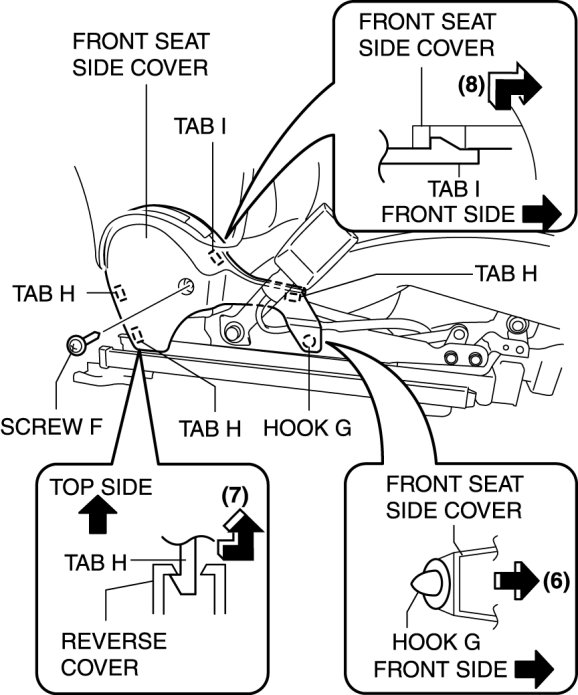 FRONT SEAT SIDE COVER

TAB I

FRONT SEAT SIDE COVER

(8)

TAB I

FRONT SIDE

TAB H

TAB H

SCREW F

TAB H

HOOK G

TOP SIDE

(7)

TAB H

REVERSE COVER

FRONT SEAT SIDE COVER

(6)

HOOK G

FRONT SIDE