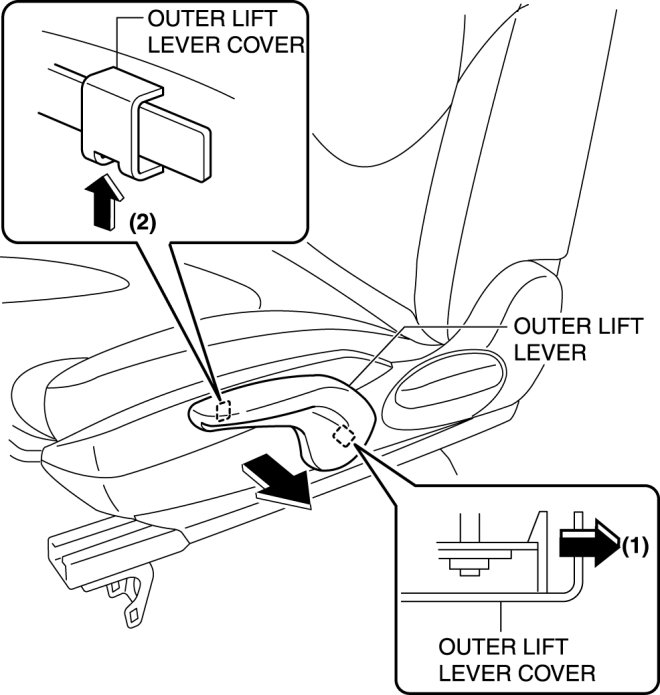 OUTER LIFT LEVER COVER

(2)

OUTER LIFT LEVER

(1)

OUTER LIFT LEVER COVER