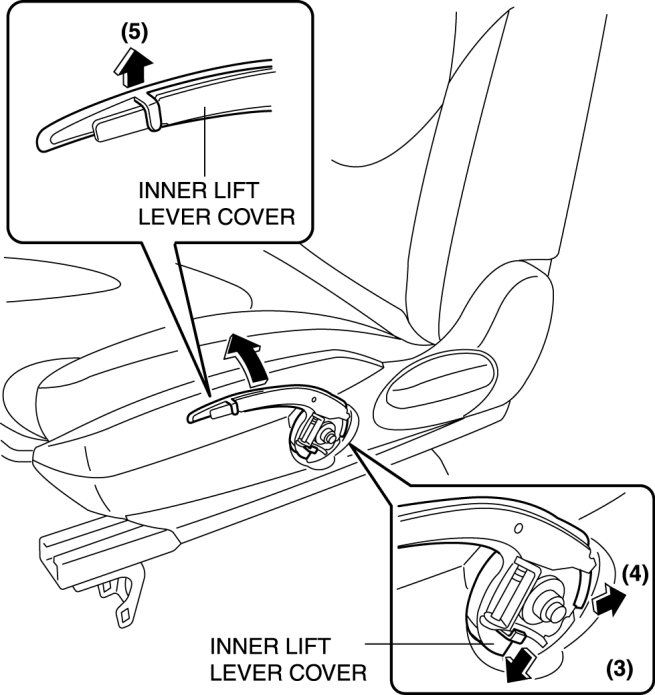 (5)

INNER LIFT LEVER COVER

(4)

INNER LIFT LEVER COVER

(3)