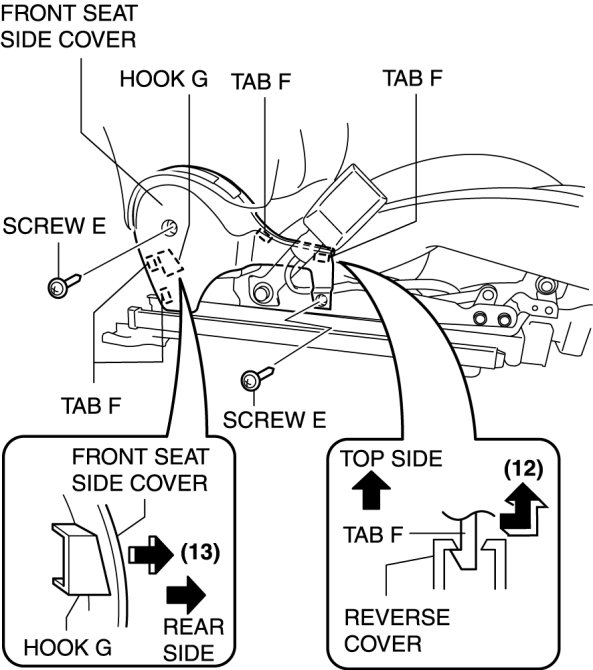 FRONT SEAT SIDE COVER

HOOK G

TAB F

TAB F

SCREW E

TAB F

SCREW E

FRONT SEAT SIDE COVER

(13)

HOOK G

REAR SIDE

TOP SIDE

(12)

TAB F

REVERSE COVER