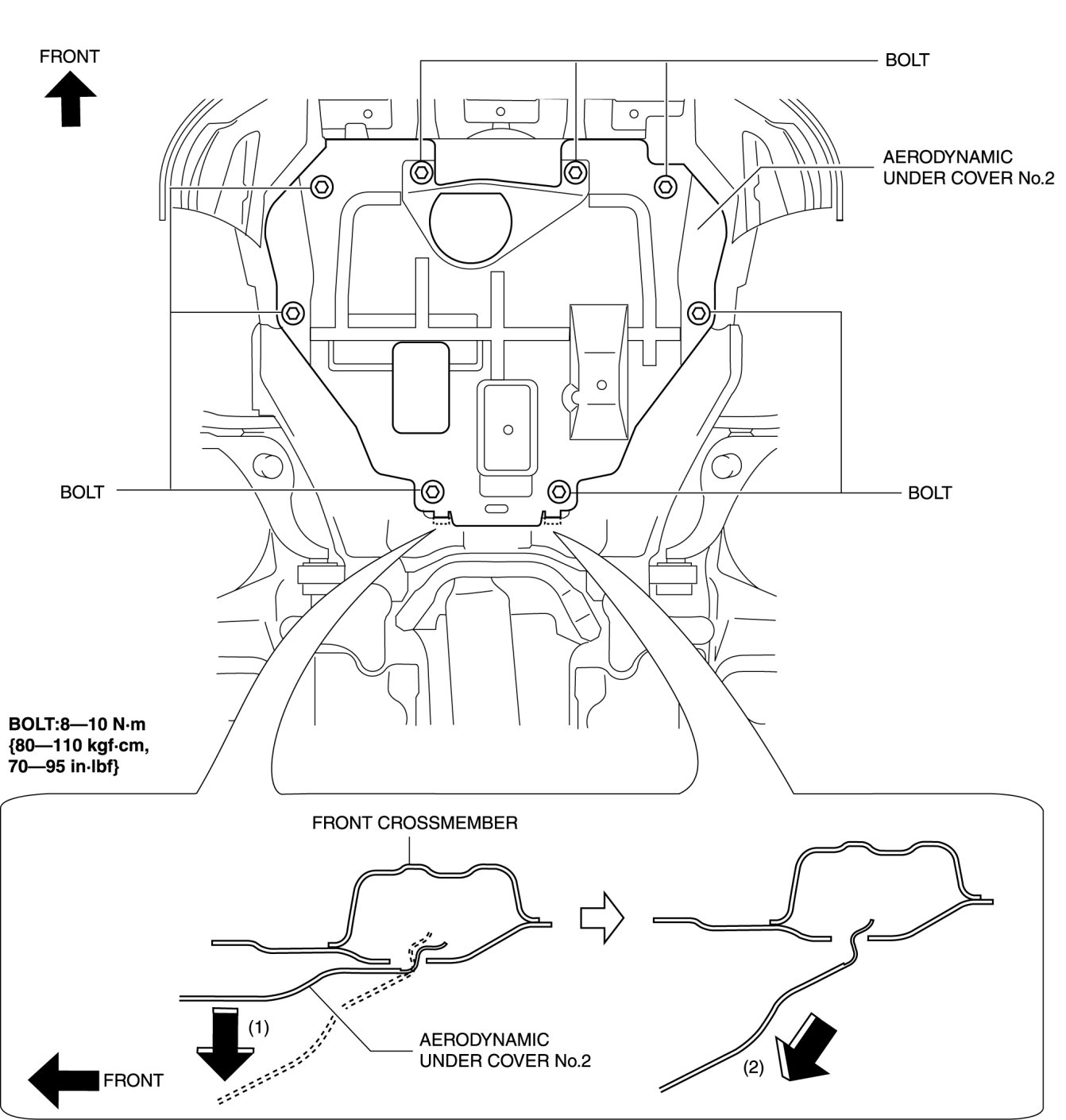 FRONT

BOLT

AERODYNAMIC UNDER COVER No.2

BOLT

BOLT

BOLT:8—10 N·m {80—110 kgf·cm, 70—95 in·lbf}

FRONT CROSSMEMBER

(1)

AERODYNAMIC UNDER COVER No.2

FRONT

(2)