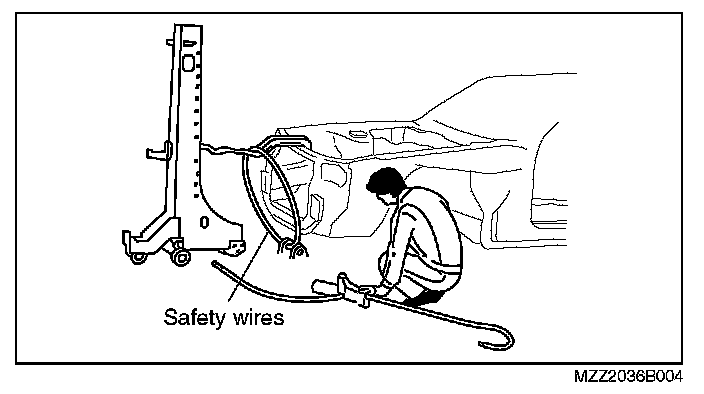 Safety wires

MZZ2036B004