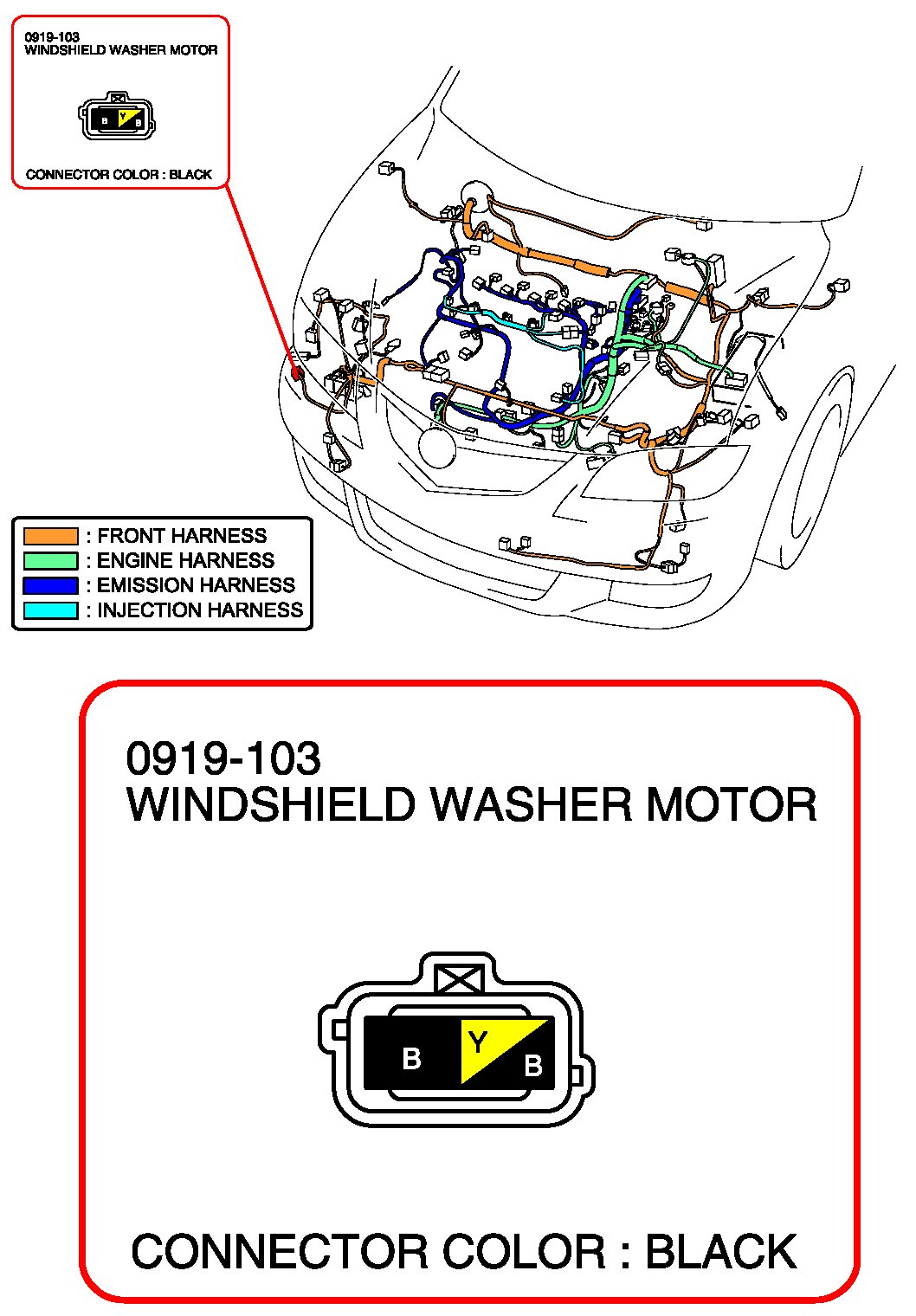 0919-103
WINDSHIELD WASHER MOTOR

B Y B

CONNECTOR COLOR : BLACK

: FRONT HARNESS
: ENGINE HARNESS
: EMISSION HARNESS
: INJECTION HARNESS

0919-103
WINDSHIELD WASHER MOTOR

B Y B

CONNECTOR COLOR : BLACK