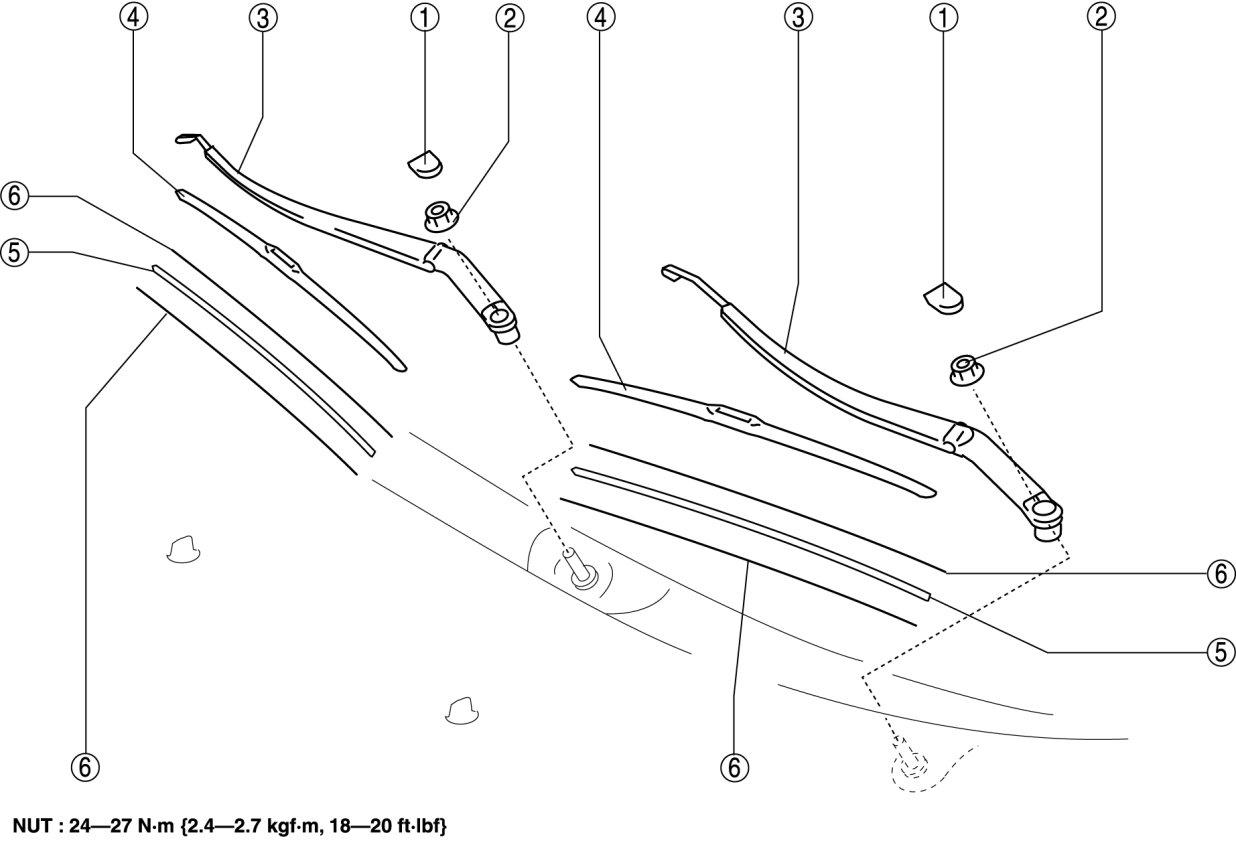 ④ ③ ① ② ④ ③ ① ②

⑥
⑤

⑥
⑤

⑥ ⑥

NUT : 24—27 N·m {2.4—2.7 kgf·m, 18—20 ft·lbf}