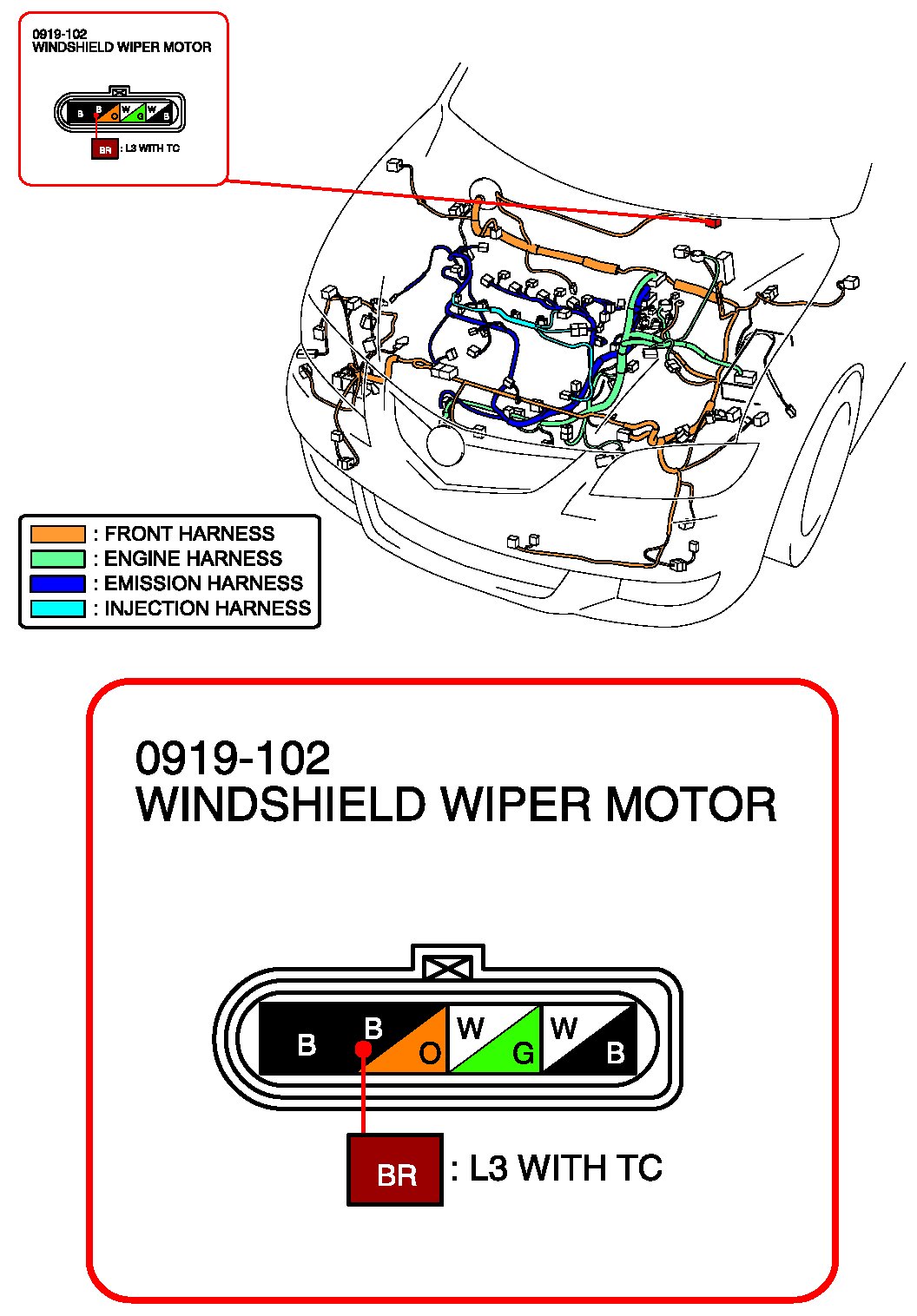 0919-102
WINDSHIELD WIPER MOTOR

B B O W G W B

BR : L3 WITH TC

: FRONT HARNESS
: ENGINE HARNESS
: EMISSION HARNESS
: INJECTION HARNESS

0919-102
WINDSHIELD WIPER MOTOR

B B O W G W B

BR : L3 WITH TC