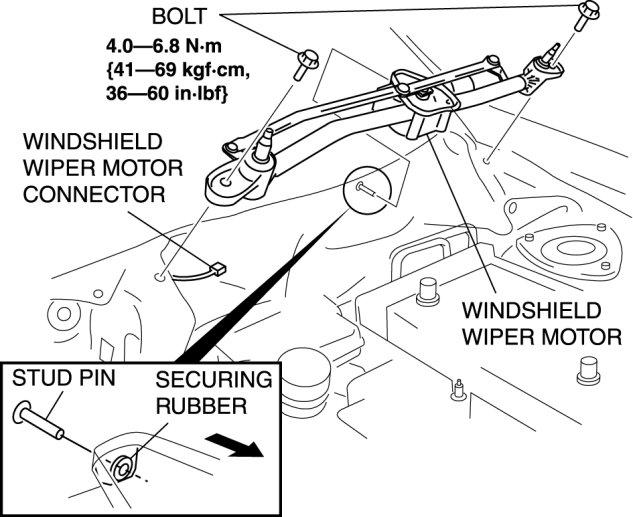 BOLT

4.0—6.8 N·m
{41—69 kgf·cm,
36—60 in·lbf}

WINDSHIELD
WIPER MOTOR
CONNECTOR

WINDSHIELD
WIPER MOTOR

STUD PIN

SECURING
RUBBER