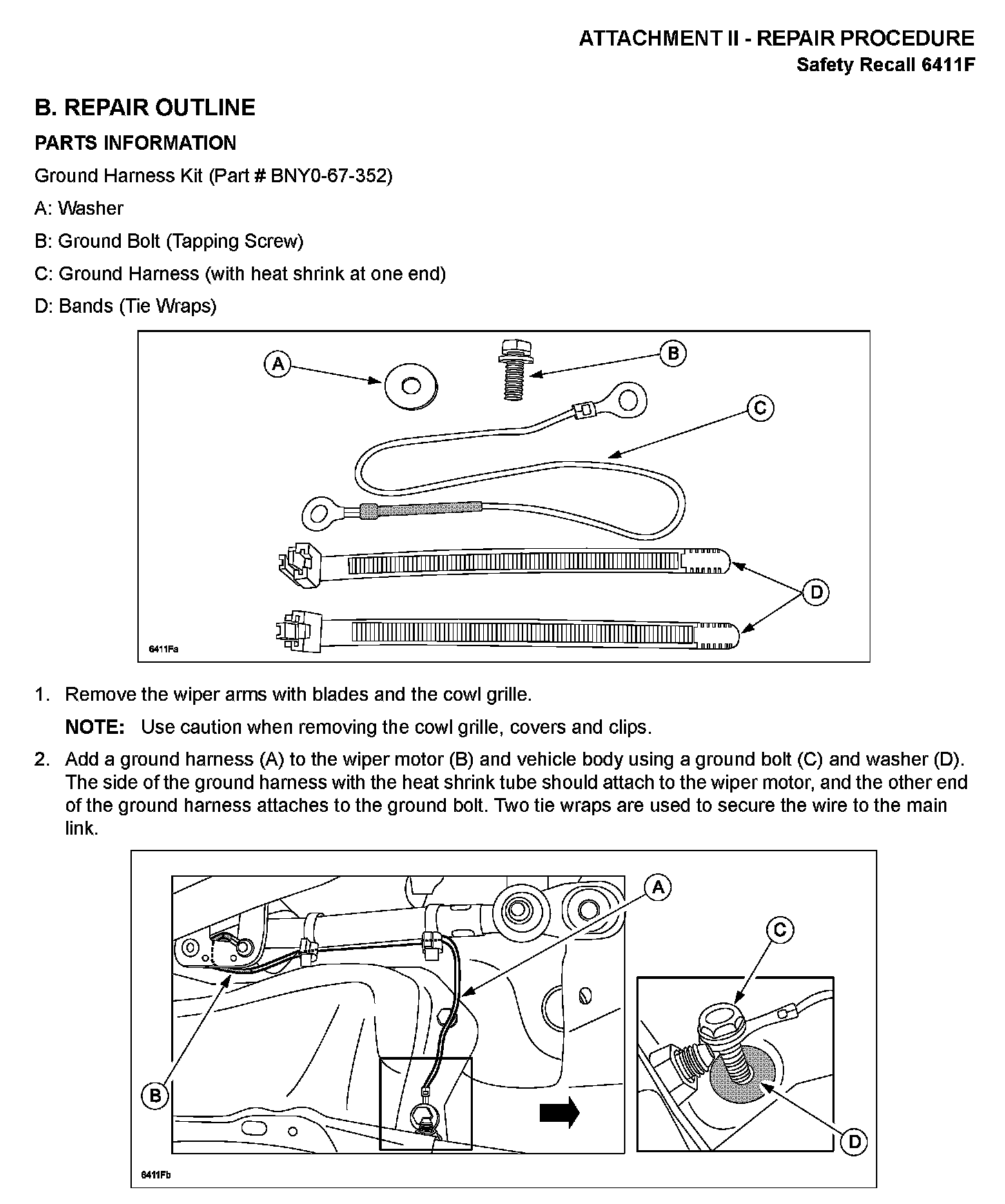 ATTACHMENT II - REPAIR PROCEDURE
Safety Recall 6411F

B. REPAIR OUTLINE

PARTS INFORMATION

Ground Harness Kit (Part # BNY0-67-352)

A: Washer

B: Ground Bolt (Tapping Screw)

C: Ground Harness (with heat shrink at one end)

D: Bands (Tie Wraps)

A
B
C
D
6411Fa

1. Remove the wiper arms with blades and the cowl grille.

NOTE: Use caution when removing the cowl grille, covers and clips.

2. Add a ground harness (A) to the wiper motor (B) and vehicle body using a ground bolt (C) and washer (D). The side of the ground harness with the heat shrink tube should attach to the wiper motor, and the other end of the ground harness attaches to the ground bolt. Two tie wraps are used to secure the wire to the main link.

A
B
C
D
6411Fb