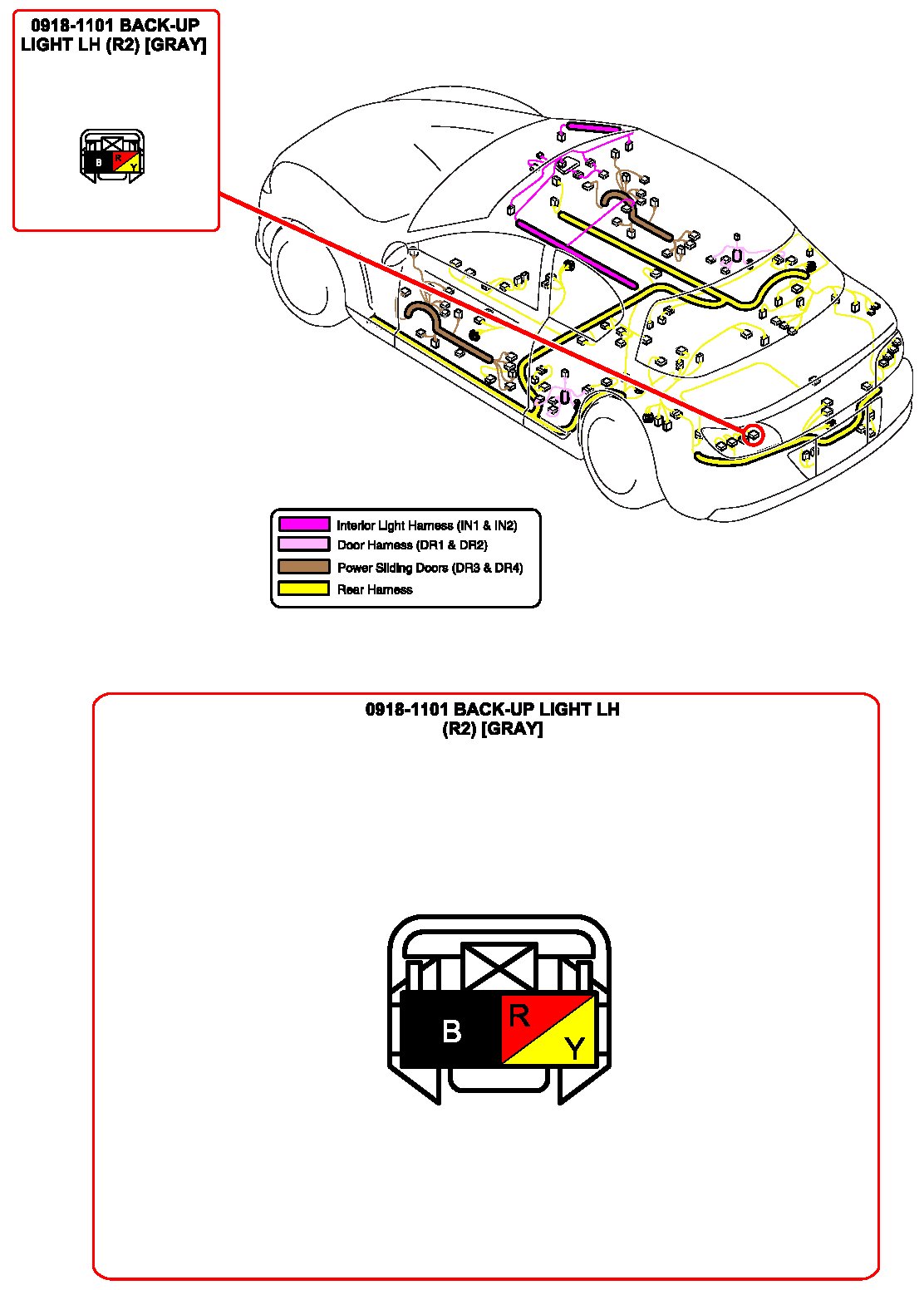 0918-1101 BACK-UP LIGHT LH (R2) [GRAY]

B R Y

Interior Light Harness (IN1 & IN2)
Door Harness (DR1 & DR2)
Power Sliding Doors (DR3 & DR4)
Rear Harness

0918-1101 BACK-UP LIGHT LH (R2) [GRAY]

B R Y