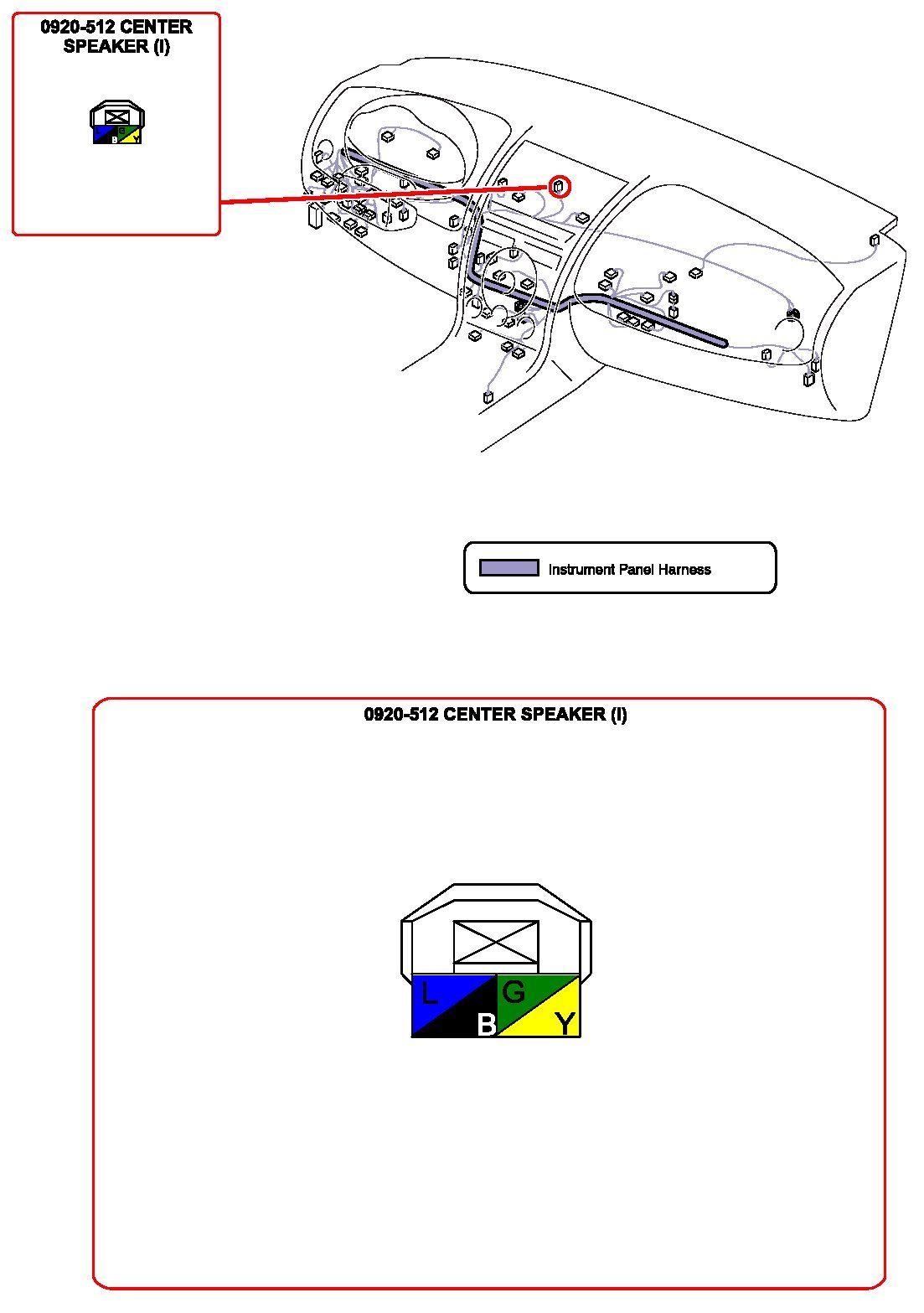 0920-512 CENTER SPEAKER (I)

L G B Y

Instrument Panel Harness

0920-512 CENTER SPEAKER (I)

L G B Y