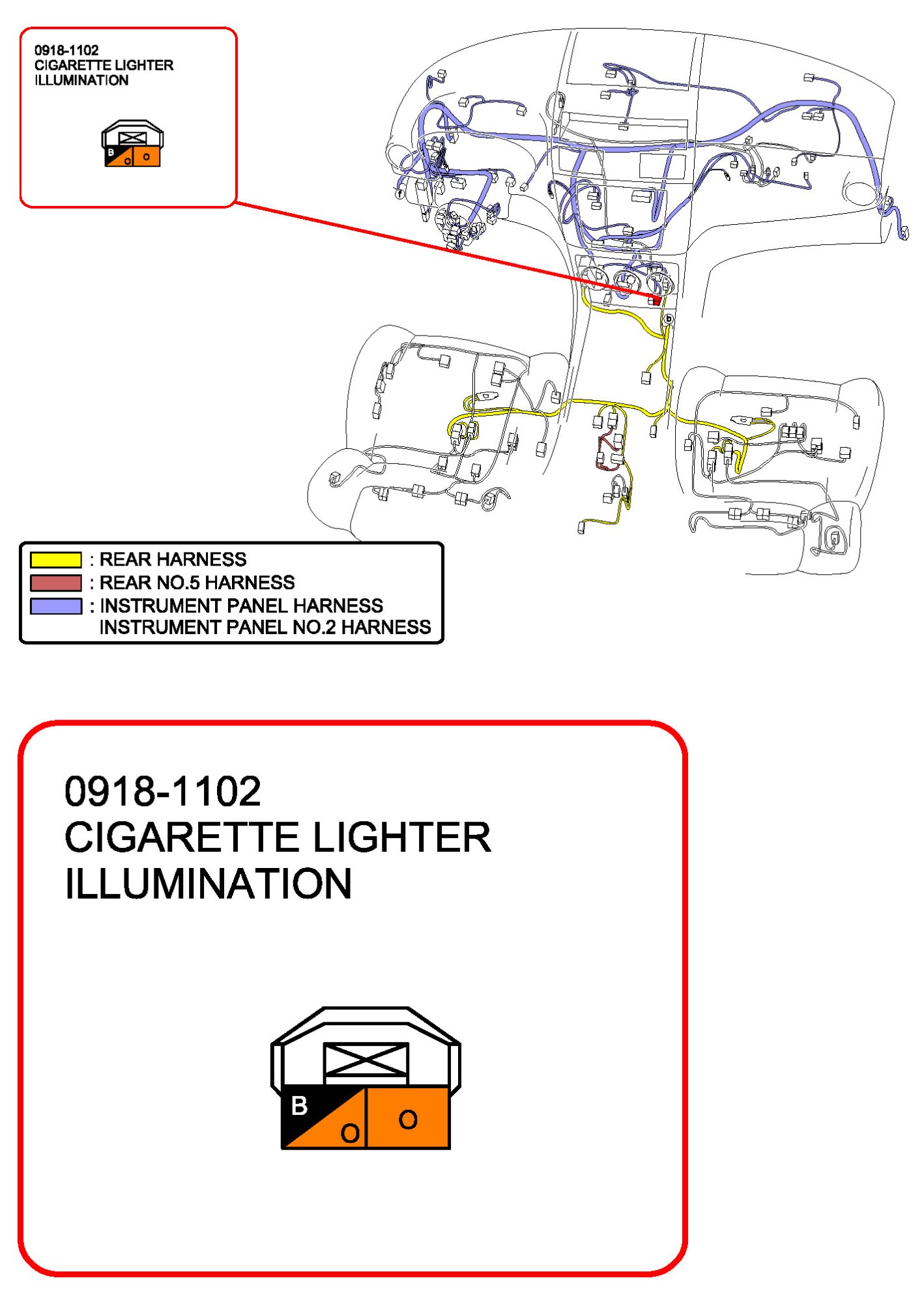 0918-1102
CIGARETTE LIGHTER
ILLUMINATION

B O O

f

b

: REAR HARNESS
: REAR NO.5 HARNESS
: INSTRUMENT PANEL HARNESS
INSTRUMENT PANEL NO.2 HARNESS

0918-1102
CIGARETTE LIGHTER
ILLUMINATION

B O O