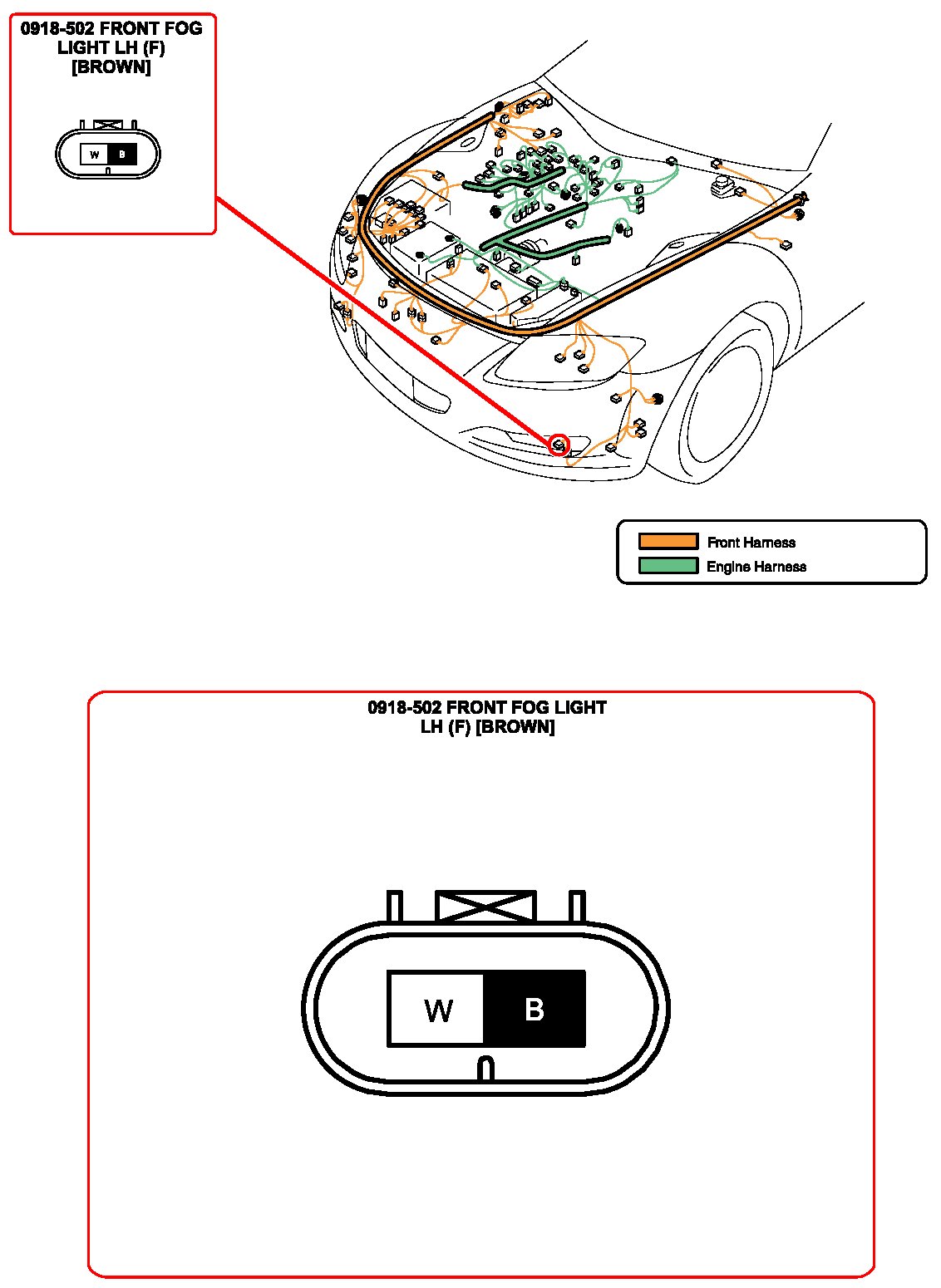 0918-502 FRONT FOG LIGHT LH (F) [BROWN]

W B

Front Harness
Engine Harness

0918-502 FRONT FOG LIGHT LH (F) [BROWN]

W B