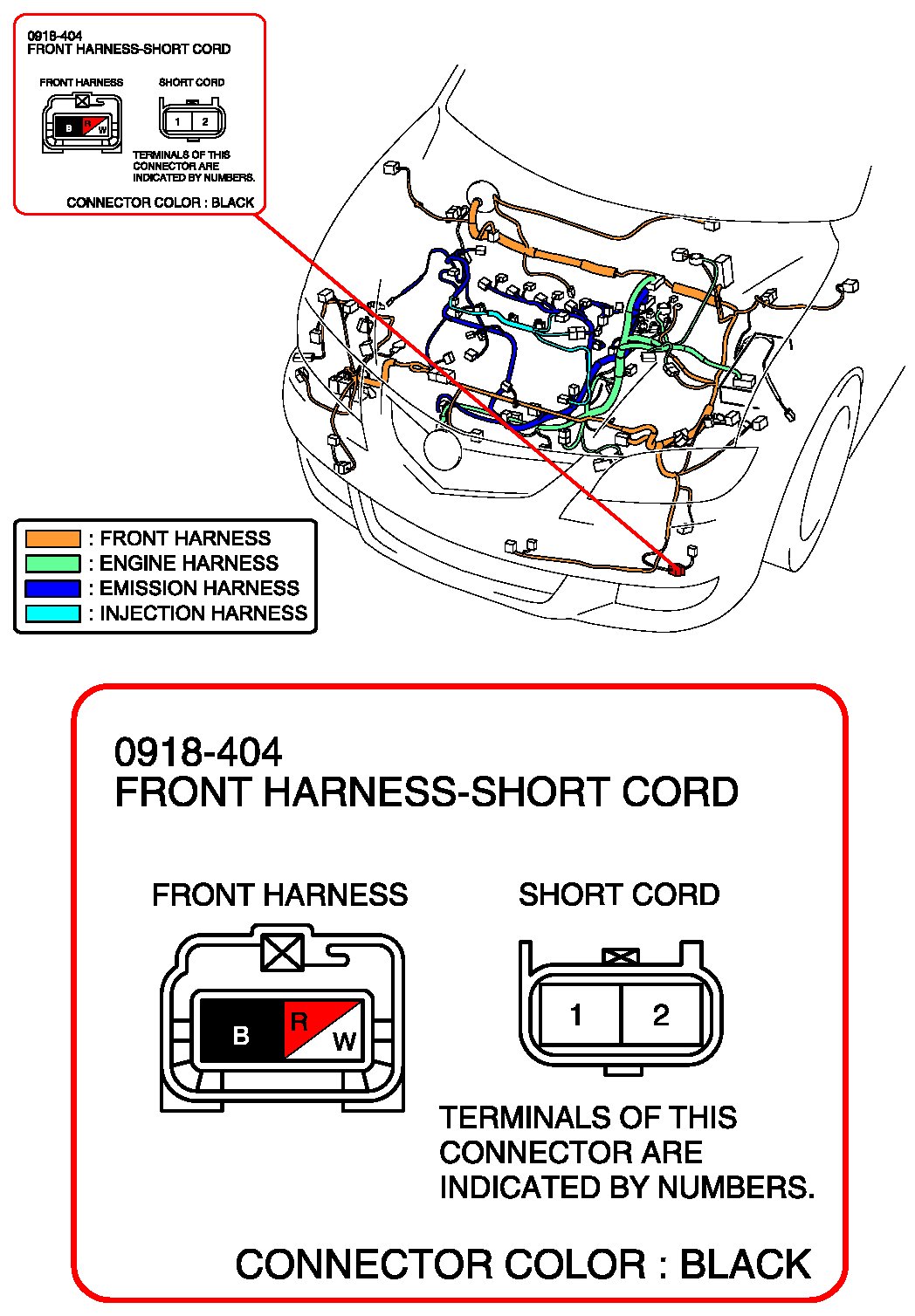 0918-404
FRONT HARNESS-SHORT CORD

FRONT HARNESS

B R W

SHORT CORD

1 2

TERMINALS OF THIS CONNECTOR ARE INDICATED BY NUMBERS.

CONNECTOR COLOR : BLACK

: FRONT HARNESS
: ENGINE HARNESS
: EMISSION HARNESS
: INJECTION HARNESS

0918-404
FRONT HARNESS-SHORT CORD

FRONT HARNESS

B R W

SHORT CORD

1 2

TERMINALS OF THIS CONNECTOR ARE INDICATED BY NUMBERS.

CONNECTOR COLOR : BLACK