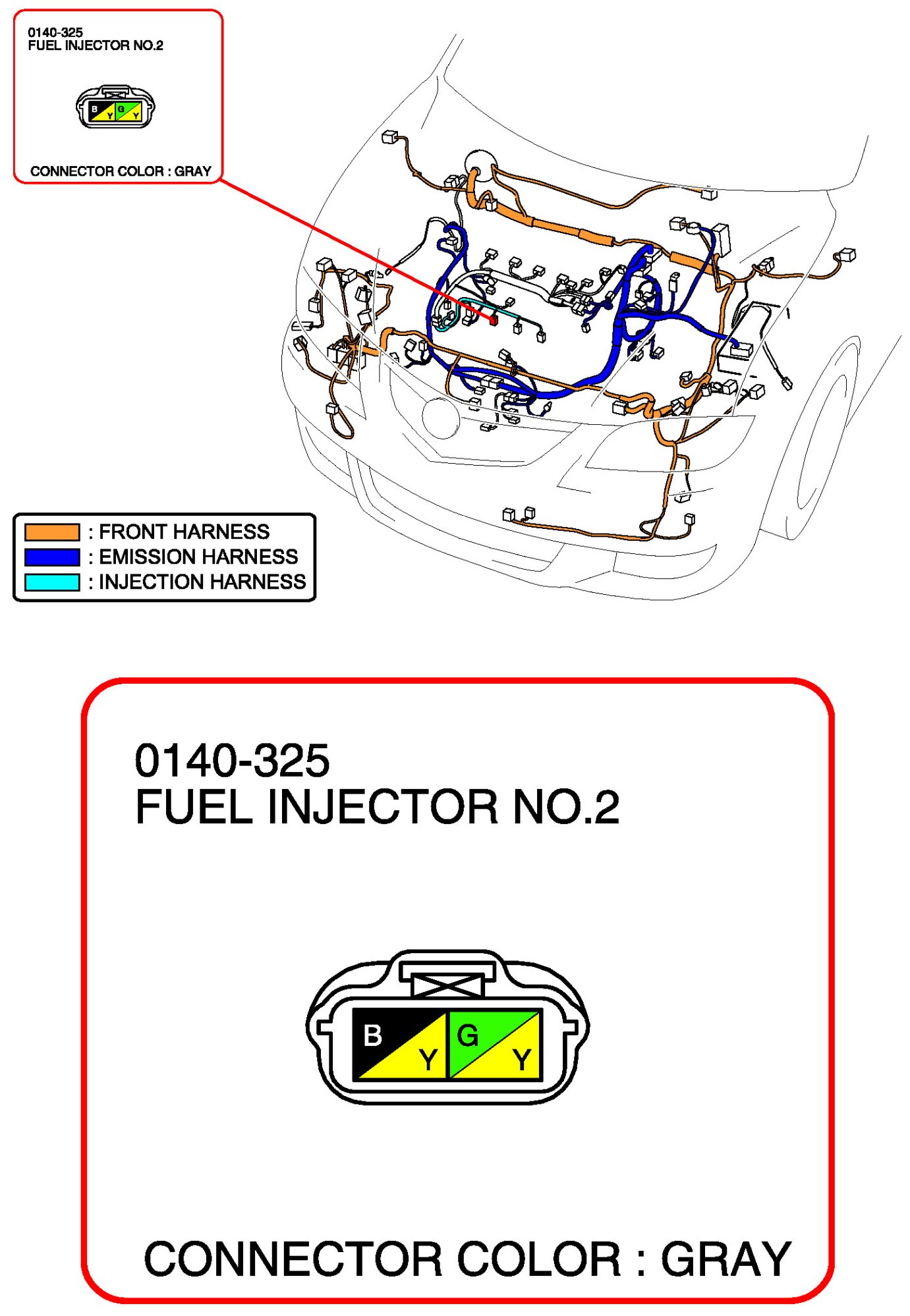 0140-325
FUEL INJECTOR NO.2

B Y G Y

CONNECTOR COLOR : GRAY

: FRONT HARNESS
: EMISSION HARNESS
: INJECTION HARNESS

0140-325
FUEL INJECTOR NO.2

B Y G Y

CONNECTOR COLOR : GRAY