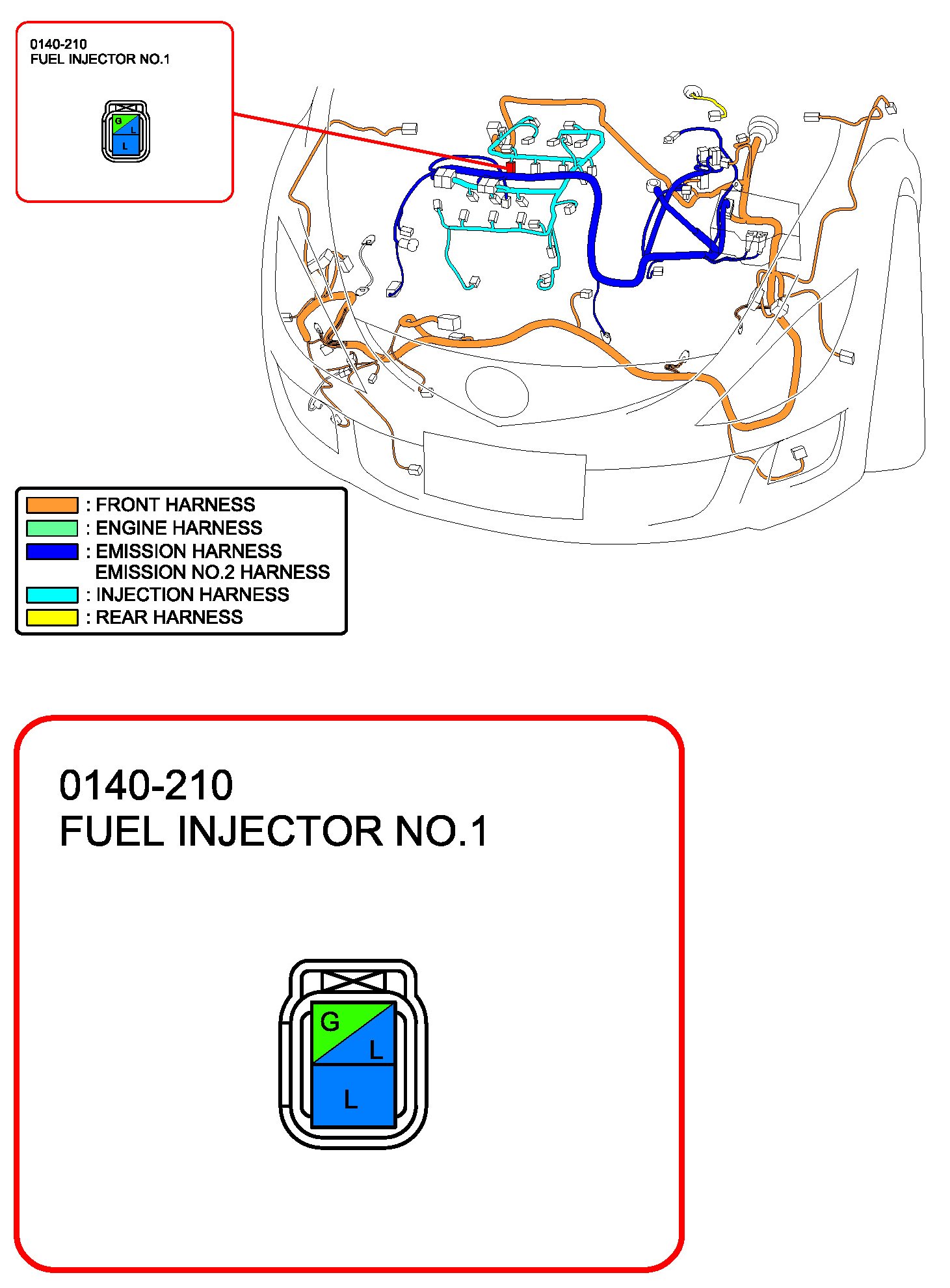 0140-210
FUEL INJECTOR NO.1

G
L
L

: FRONT HARNESS
: ENGINE HARNESS
: EMISSION HARNESS
EMISSION NO.2 HARNESS
: INJECTION HARNESS
: REAR HARNESS

0140-210
FUEL INJECTOR NO.1

G
L
L