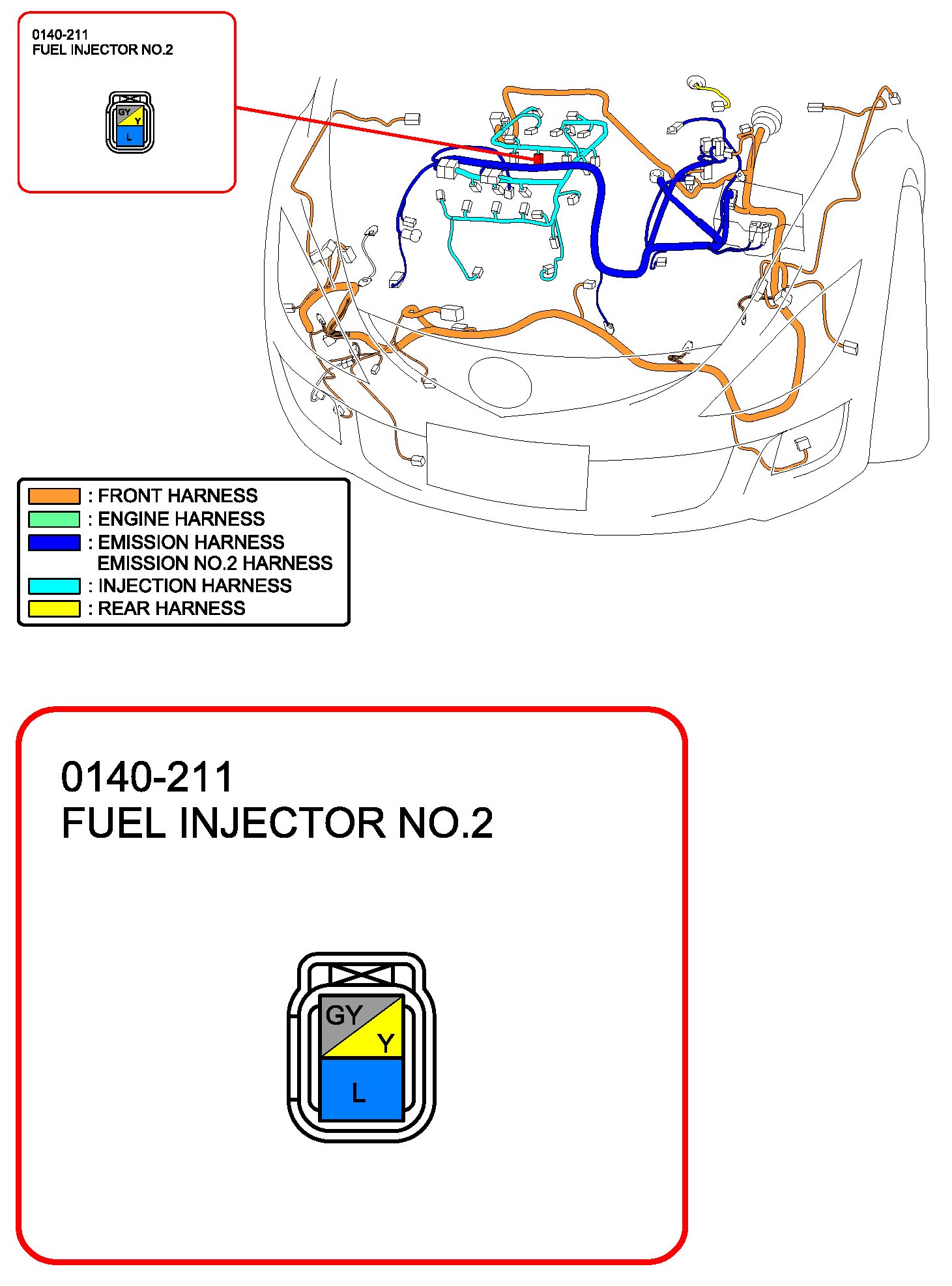 0140-211
FUEL INJECTOR NO.2

GY
Y
L

: FRONT HARNESS
: ENGINE HARNESS
: EMISSION HARNESS
EMISSION NO.2 HARNESS
: INJECTION HARNESS
: REAR HARNESS

0140-211
FUEL INJECTOR NO.2

GY
Y
L