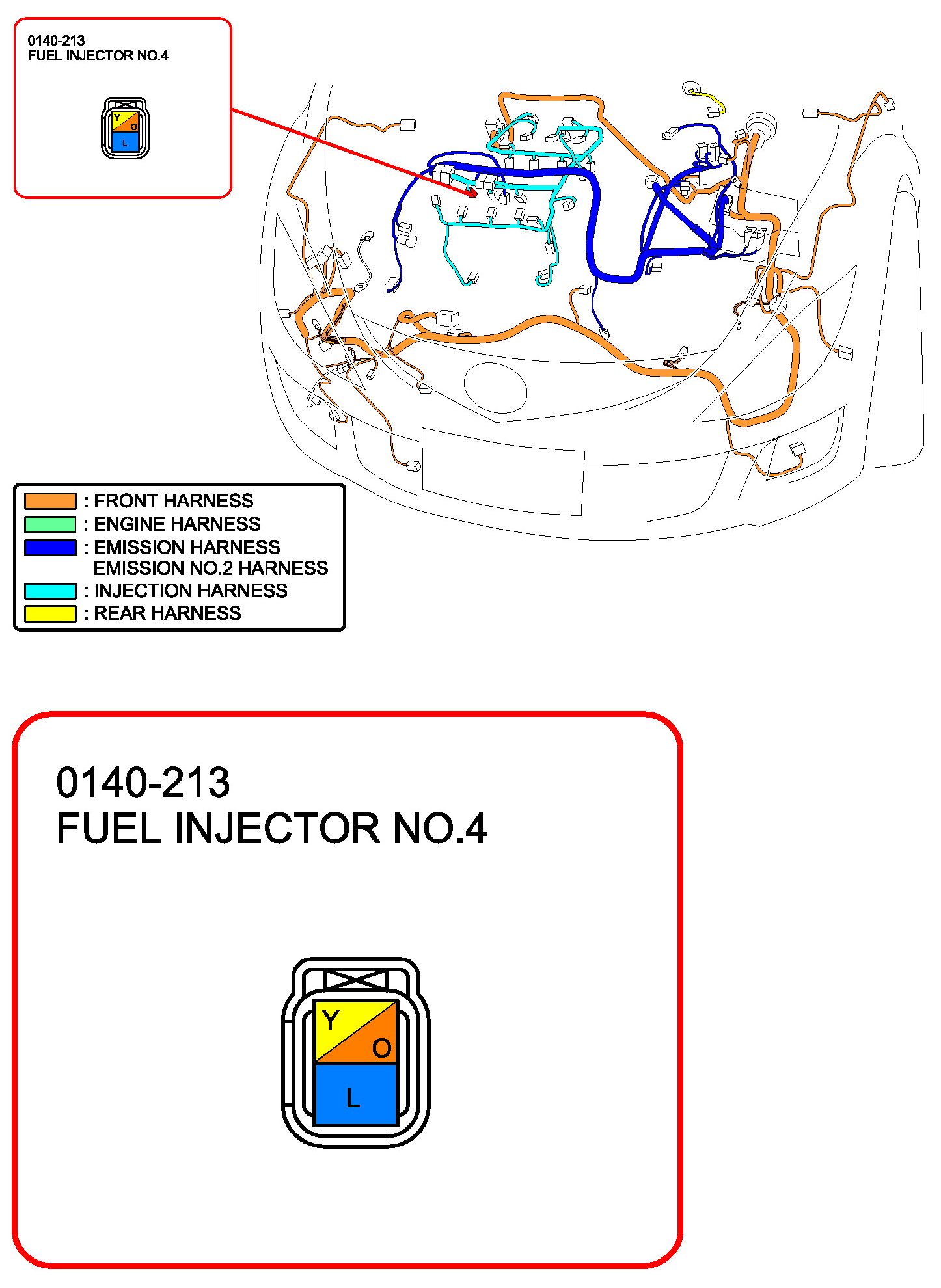 0140-213
FUEL INJECTOR NO.4

Y
O
L

: FRONT HARNESS
: ENGINE HARNESS
: EMISSION HARNESS
EMISSION NO.2 HARNESS
: INJECTION HARNESS
: REAR HARNESS

0140-213
FUEL INJECTOR NO.4

Y
O
L