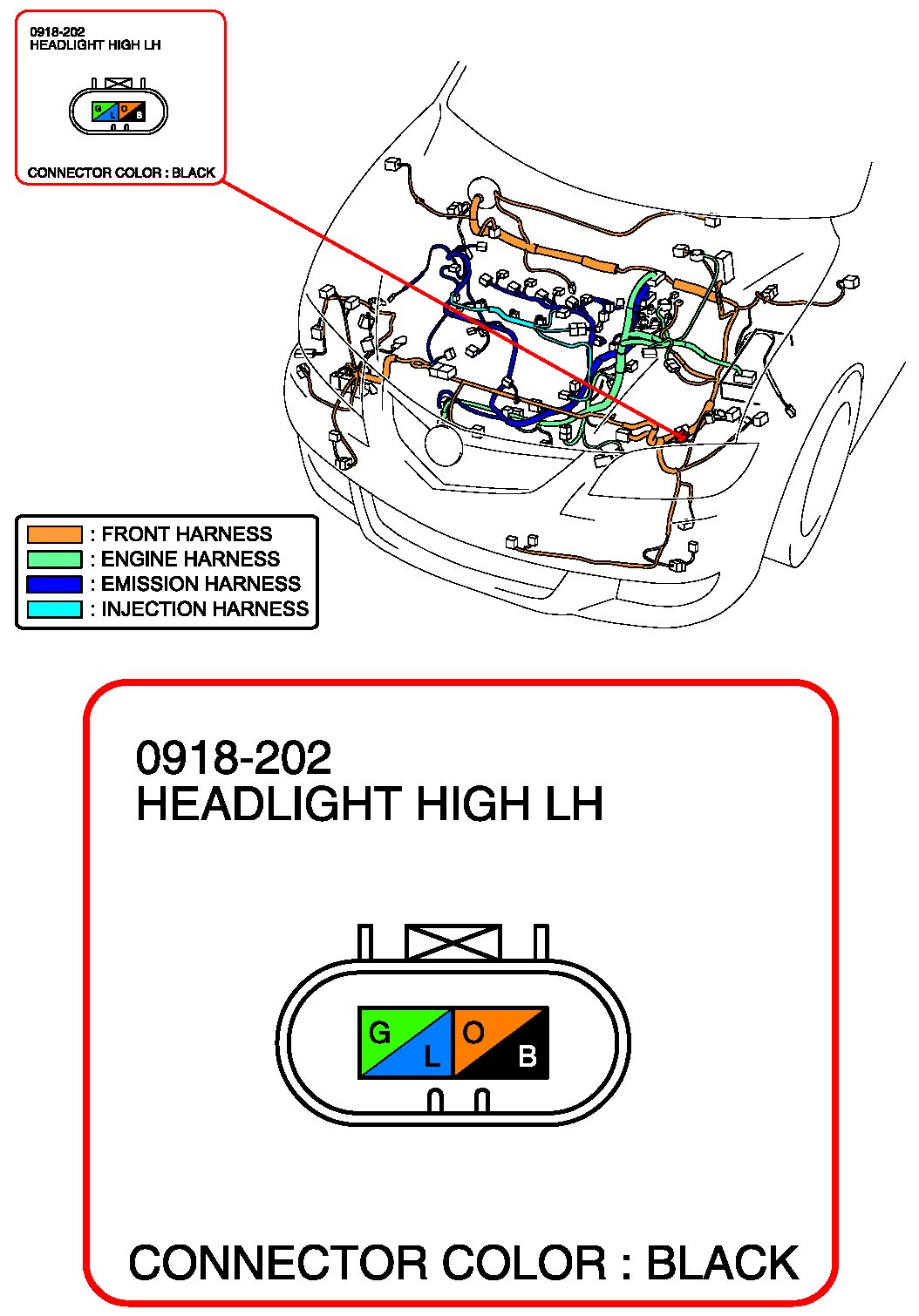 0918-202
HEADLIGHT HIGH LH

G L O B

CONNECTOR COLOR : BLACK

: FRONT HARNESS
: ENGINE HARNESS
: EMISSION HARNESS
: INJECTION HARNESS

0918-202
HEADLIGHT HIGH LH

G L O B

CONNECTOR COLOR : BLACK