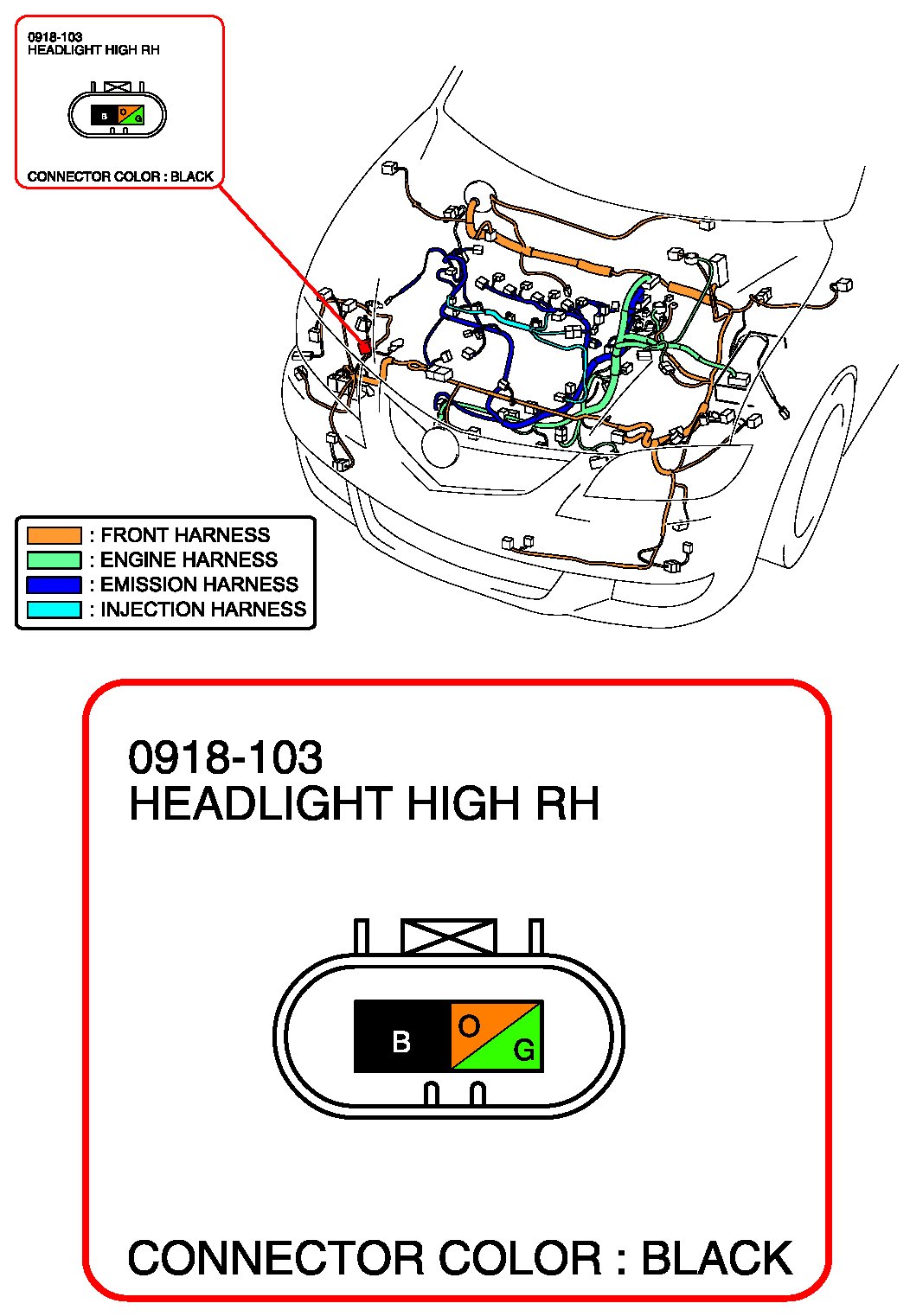 0918-103
HEADLIGHT HIGH RH

B O G

CONNECTOR COLOR : BLACK

: FRONT HARNESS
: ENGINE HARNESS
: EMISSION HARNESS
: INJECTION HARNESS

0918-103
HEADLIGHT HIGH RH

B O G

CONNECTOR COLOR : BLACK