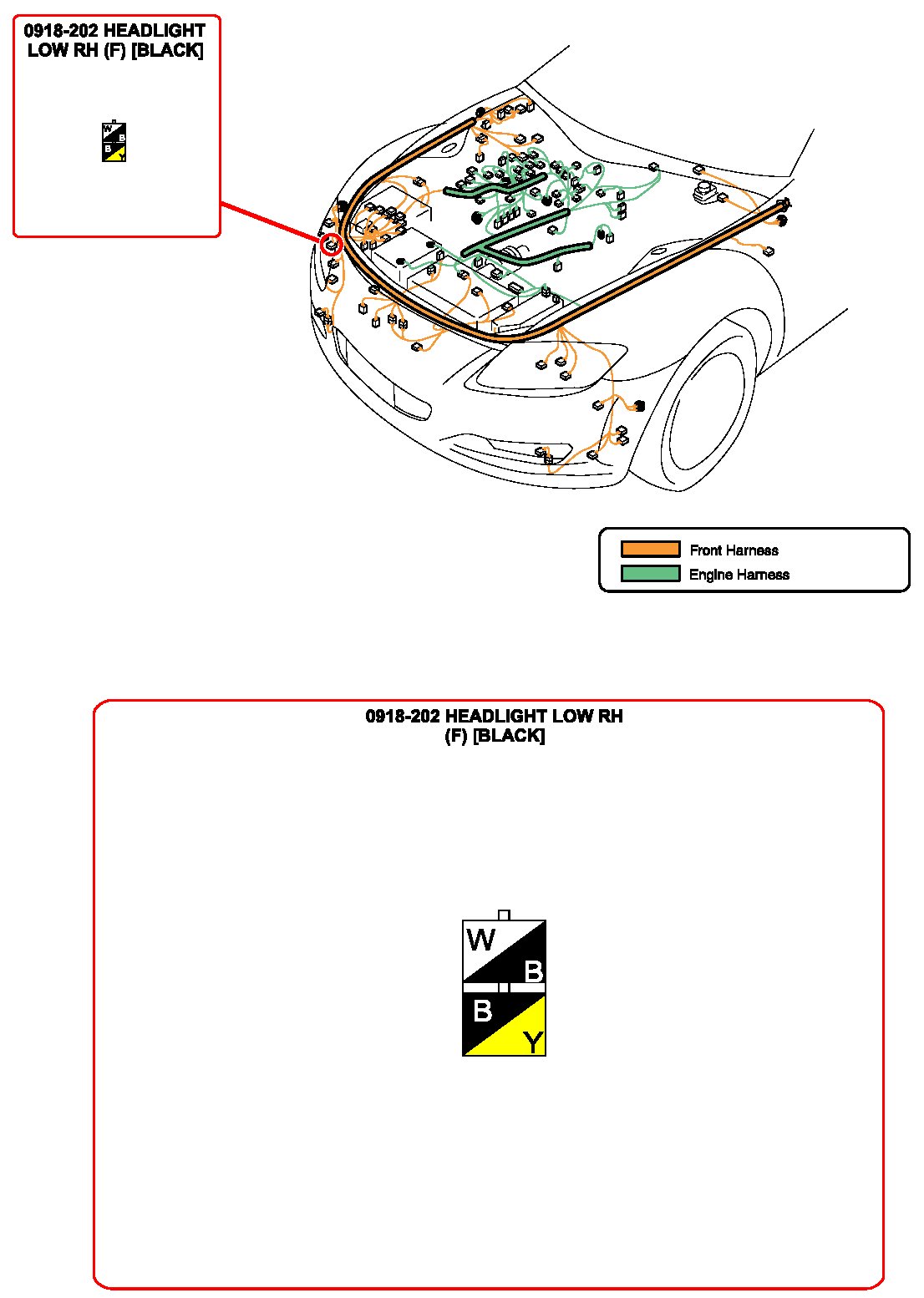 0918-202 HEADLIGHT LOW RH (F) [BLACK]

W
B
B
Y

Front Harness
Engine Harness

0918-202 HEADLIGHT LOW RH (F) [BLACK]

W
B
B
Y