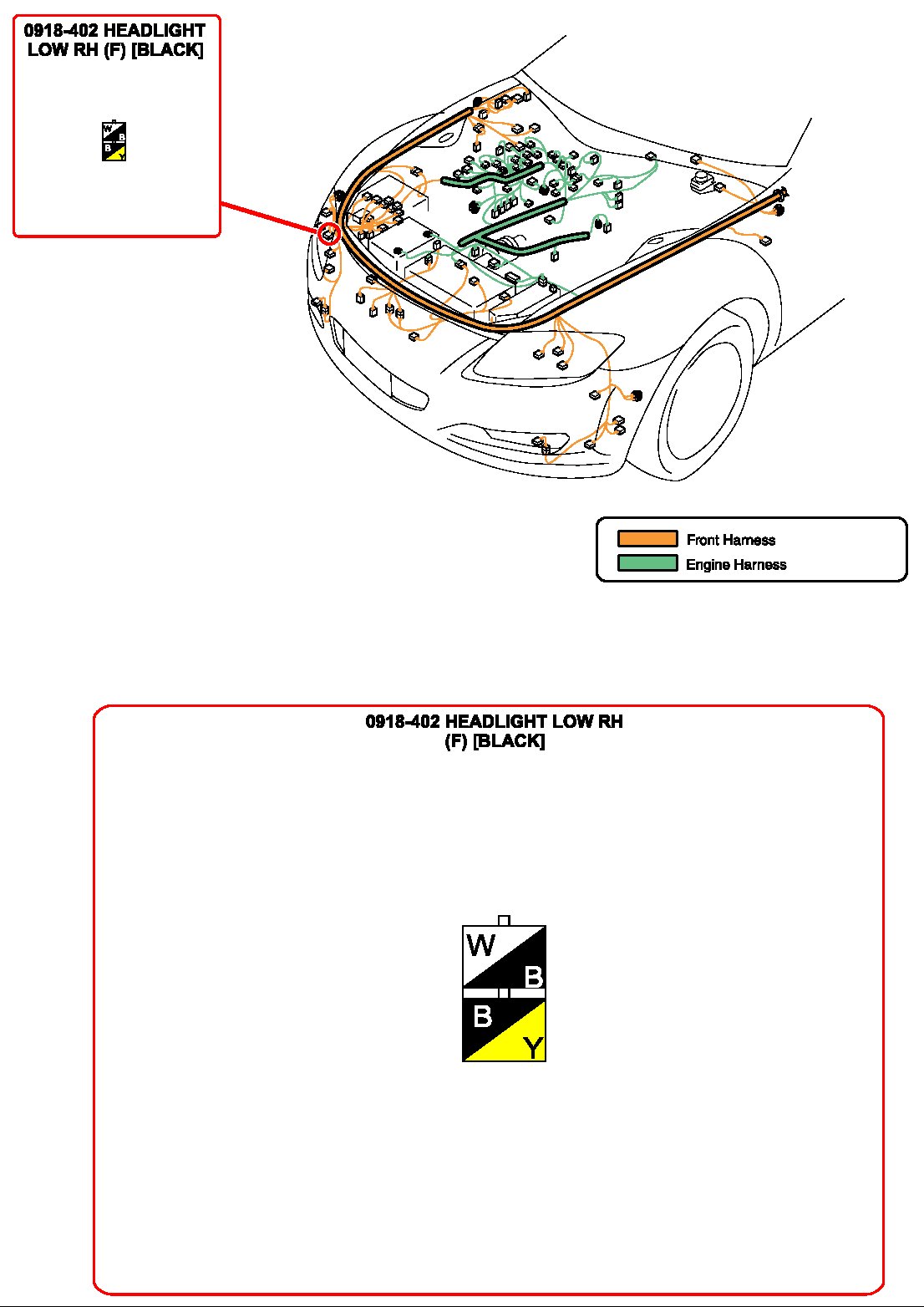 0918-402 HEADLIGHT LOW RH (F) [BLACK]

W
B
B
Y

Front Harness
Engine Harness

0918-402 HEADLIGHT LOW RH (F) [BLACK]

W
B
B
Y