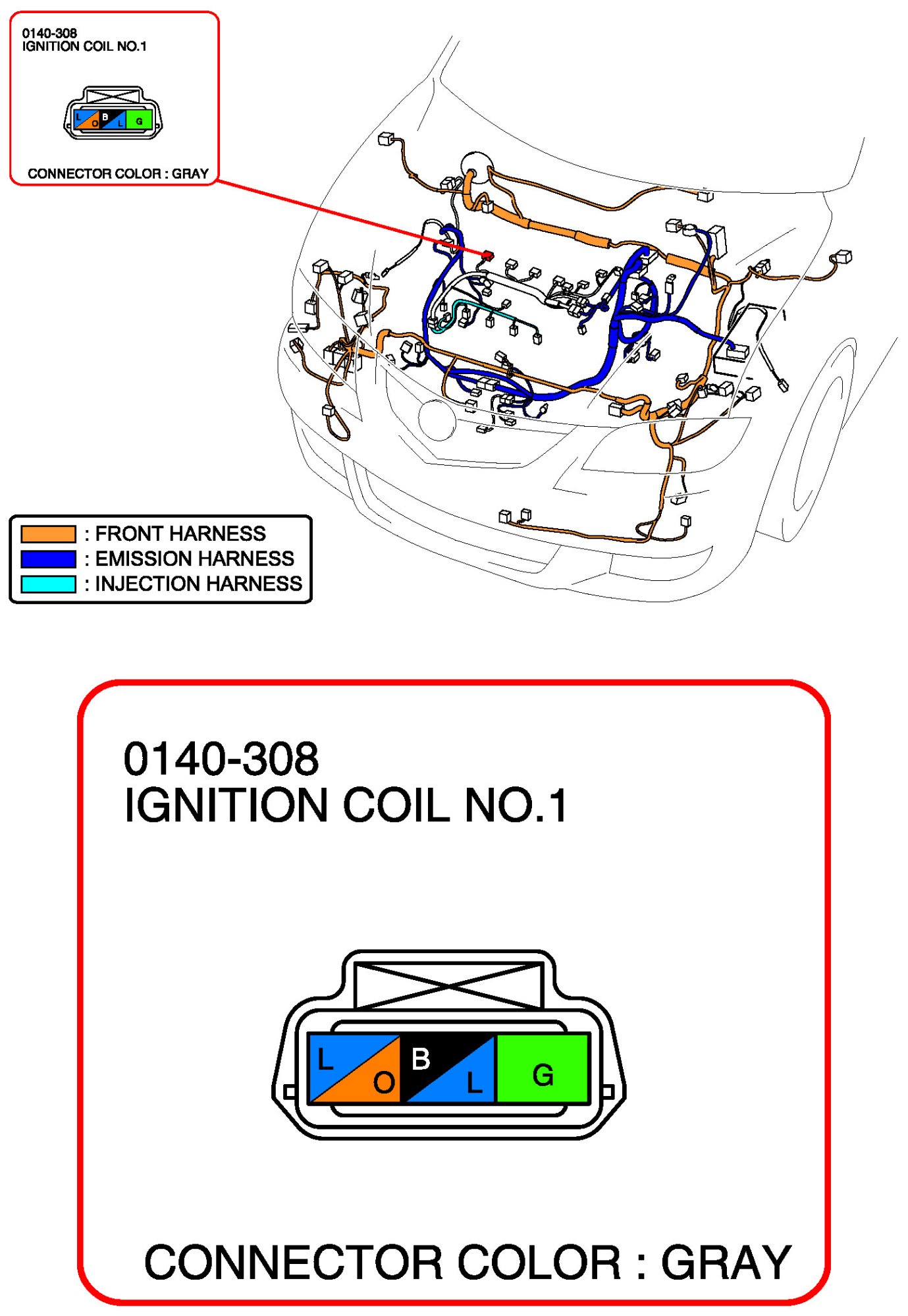 0140-308
IGNITION COIL NO.1

L O B L G

CONNECTOR COLOR : GRAY

: FRONT HARNESS
: EMISSION HARNESS
: INJECTION HARNESS

0140-308
IGNITION COIL NO.1

L O B L G

CONNECTOR COLOR : GRAY