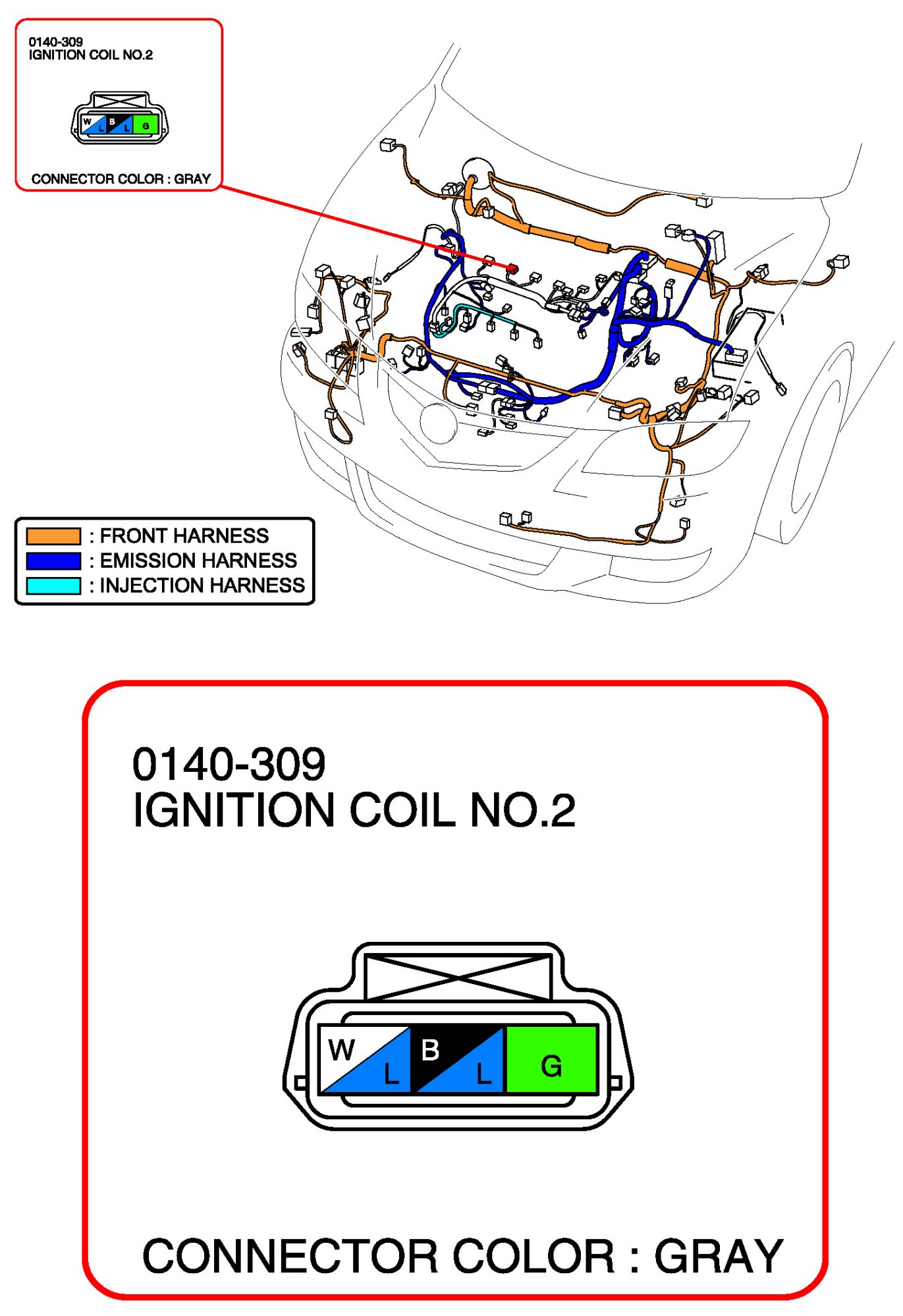 0140-309
IGNITION COIL NO.2

W L B L G

CONNECTOR COLOR : GRAY

: FRONT HARNESS
: EMISSION HARNESS
: INJECTION HARNESS

0140-309
IGNITION COIL NO.2

W L B L G

CONNECTOR COLOR : GRAY