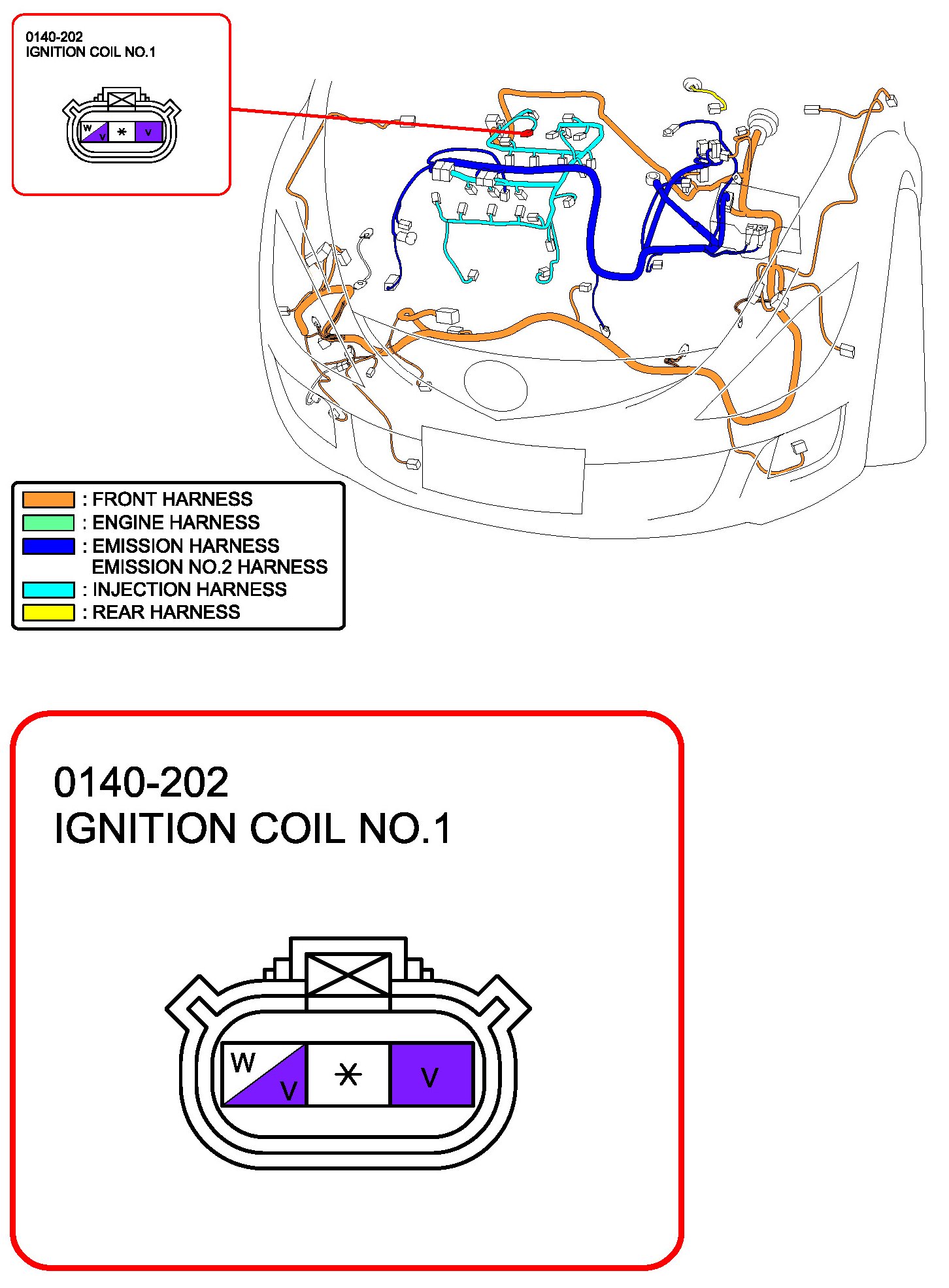 0140-202
IGNITION COIL NO.1

W V * V

: FRONT HARNESS
: ENGINE HARNESS
: EMISSION HARNESS
EMISSION NO.2 HARNESS
: INJECTION HARNESS
: REAR HARNESS

0140-202
IGNITION COIL NO.1

W V * V