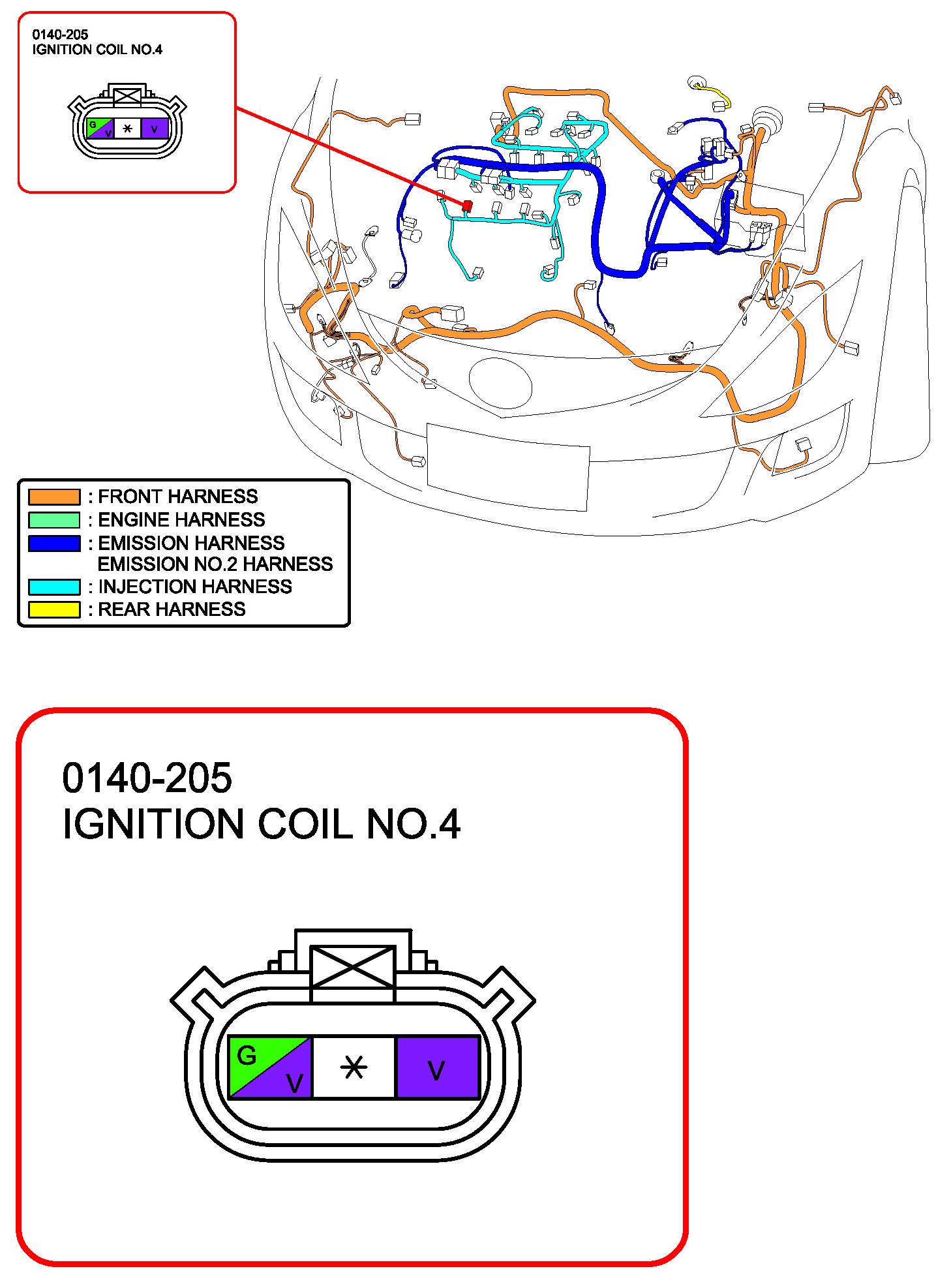 0140-205
IGNITION COIL NO.4

G V * V

: FRONT HARNESS
: ENGINE HARNESS
: EMISSION HARNESS
EMISSION NO.2 HARNESS
: INJECTION HARNESS
: REAR HARNESS

0140-205
IGNITION COIL NO.4

G V * V