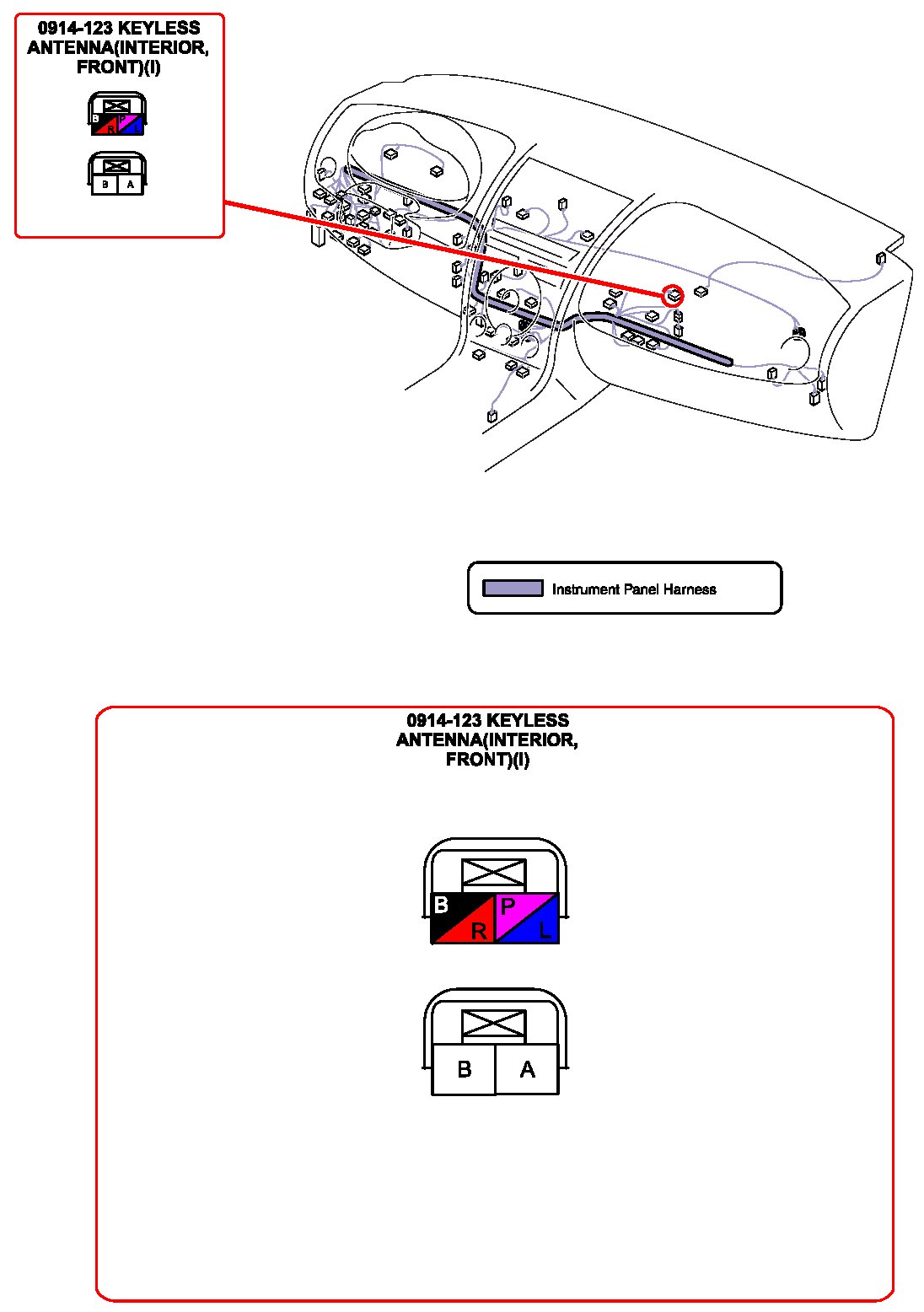 0914-123 KEYLESS ANTENNA(INTERIOR, FRONT)(I)

B
R
P
L

B A

Instrument Panel Harness

0914-123 KEYLESS ANTENNA(INTERIOR, FRONT)(I)

B
R
P
L

B A