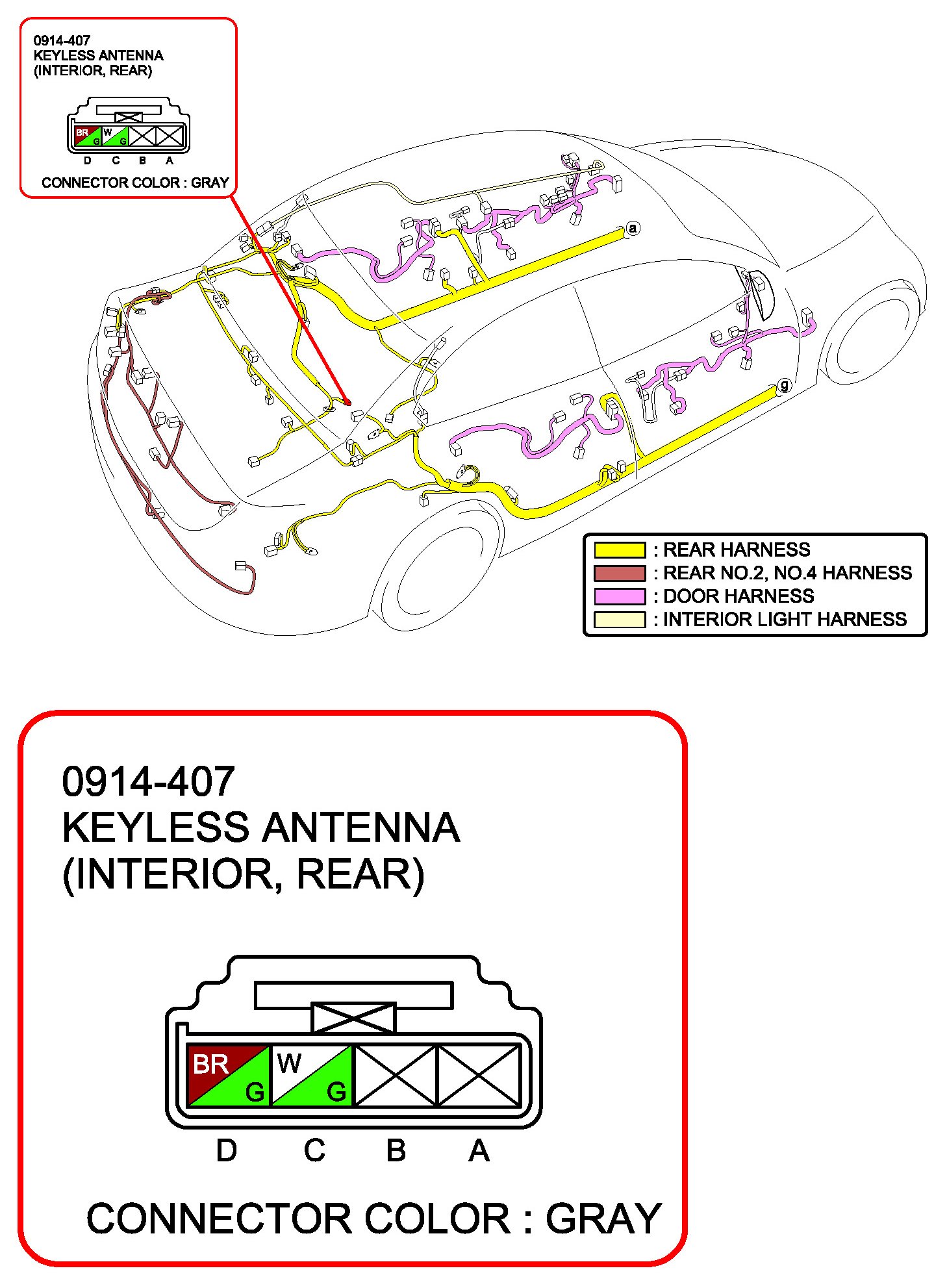 0914-407
KEYLESS ANTENNA
(INTERIOR, REAR)

BR G W G

D C B A

CONNECTOR COLOR : GRAY

a

g

: REAR HARNESS
: REAR NO.2, NO.4 HARNESS
: DOOR HARNESS
: INTERIOR LIGHT HARNESS

0914-407
KEYLESS ANTENNA
(INTERIOR, REAR)

BR G W G

D C B A

CONNECTOR COLOR : GRAY