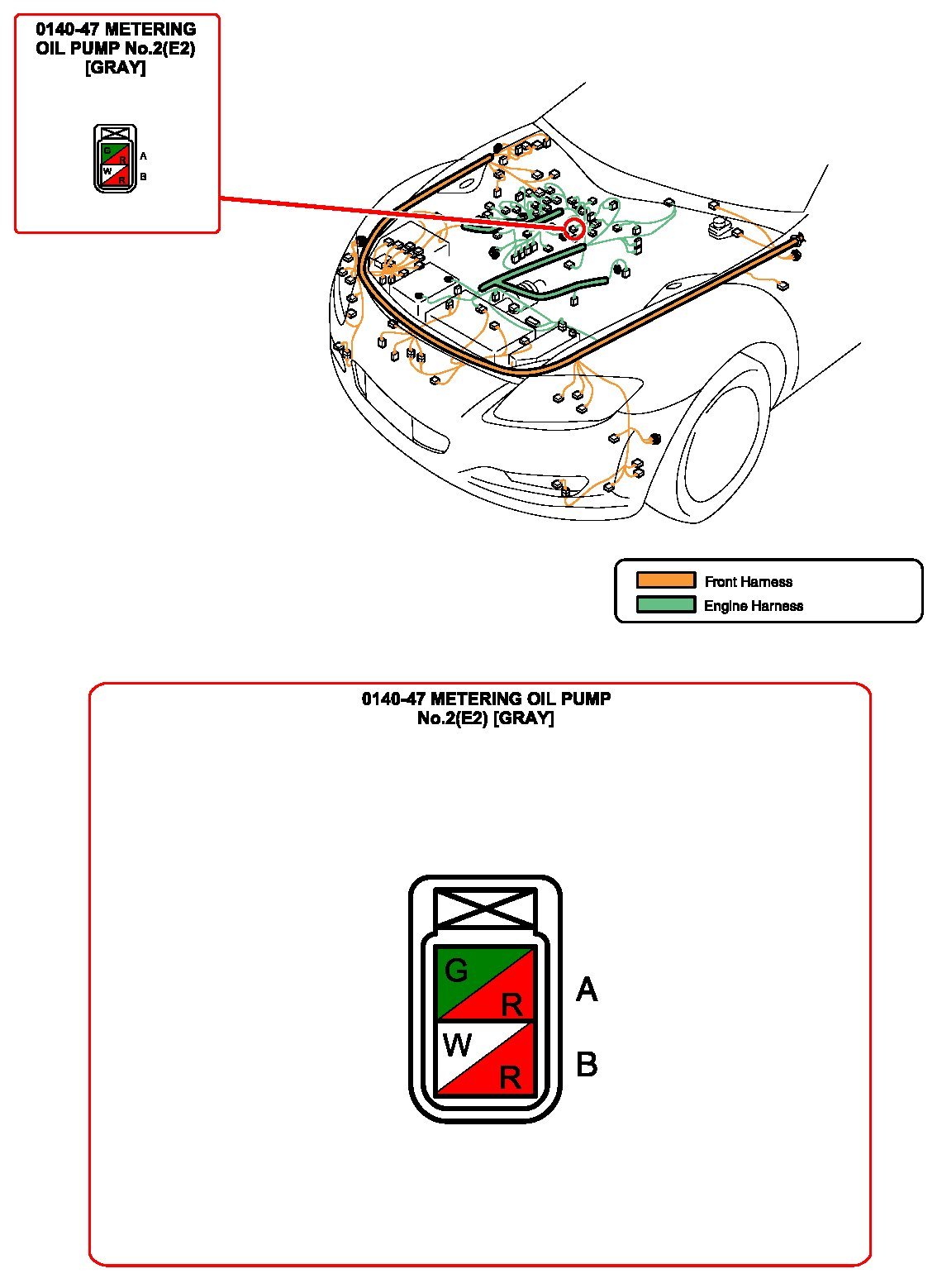 0140-47 METERING OIL PUMP No.2(E2) [GRAY]

G R A
W R B

Front Harness
Engine Harness

0140-47 METERING OIL PUMP No.2(E2) [GRAY]

G R A
W R B