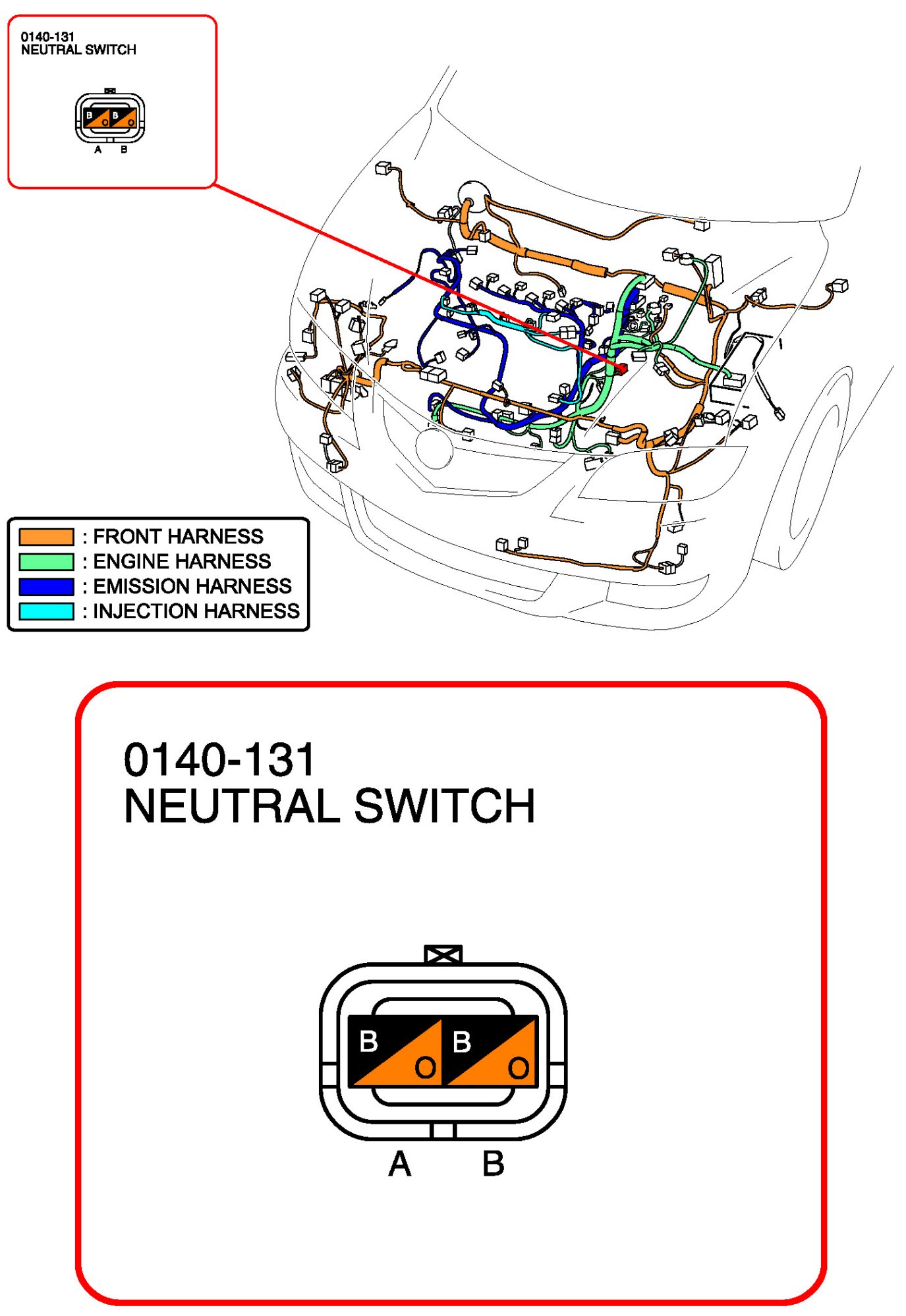 0140-131
NEUTRAL SWITCH

B O B O
A B

: FRONT HARNESS
: ENGINE HARNESS
: EMISSION HARNESS
: INJECTION HARNESS

0140-131
NEUTRAL SWITCH

B O B O
A B